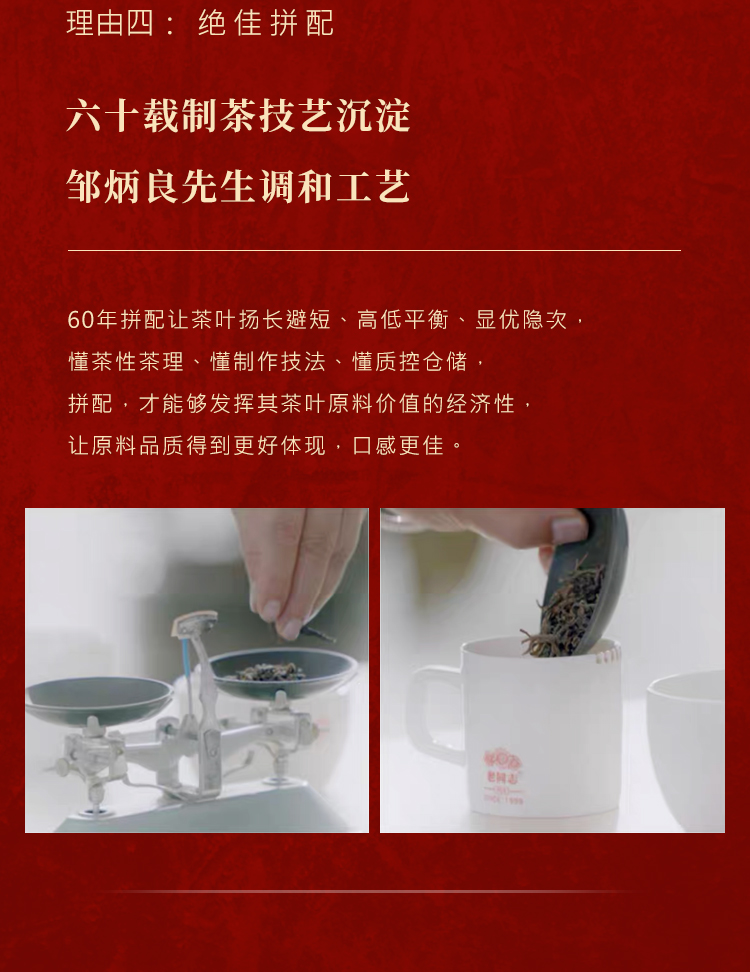 理由四： 绝佳拼配

六十载制茶技艺沉淀

邹炳良先生调和工艺

60年拼配让茶叶扬长避短、高低平衡、显优隐次，
懂茶性茶理、懂制作技法、懂质控仓储，
拼配，才能够发挥其茶叶原料价值的经济性，
让原料品质得到更好体现，口感更佳。

老同志
SINCE 1999