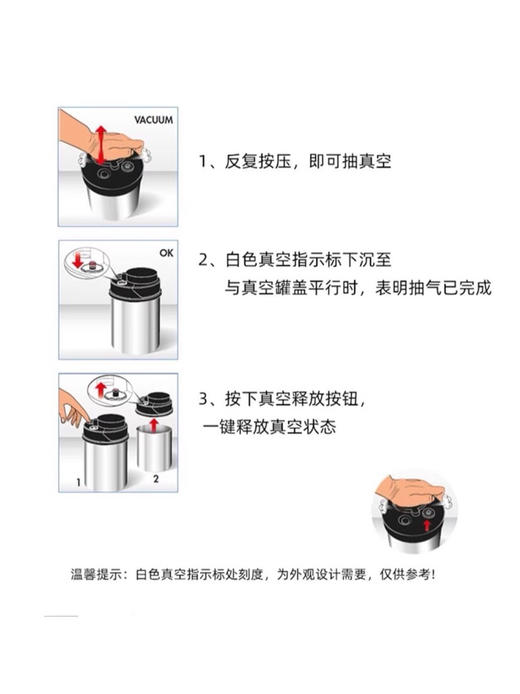 VACUUM

1、反复按压，即可抽真空

OK

2、白色真空指示标下沉至与真空罐盖平行时，表明抽气已完成

1

2

3、按下真空释放按钮，一键释放真空状态

温馨提示：白色真空指示标处刻度，为外观设计需要，仅供参考！