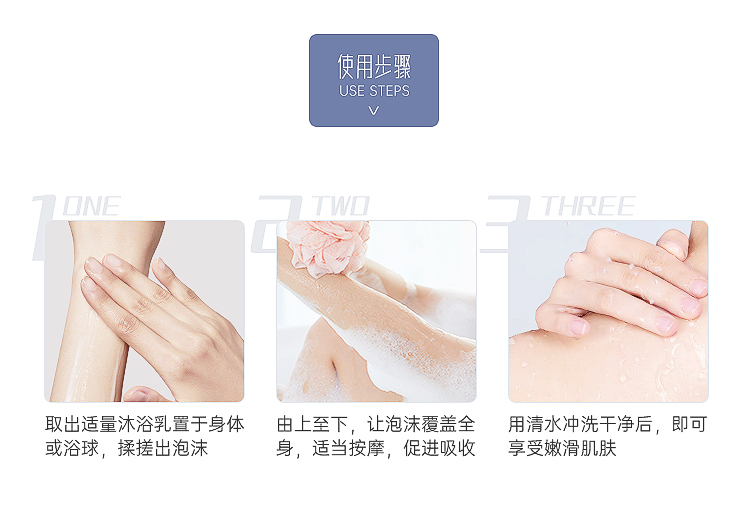 使用步骤
USE STEPS

1 ONE

取出适量沐浴乳置于身体或浴球，揉搓出泡沫

2 TWO

由上至下，让泡沫覆盖全身，适当按摩，促进吸收

3 THREE

用清水冲洗干净后，即可享受嫩滑肌肤