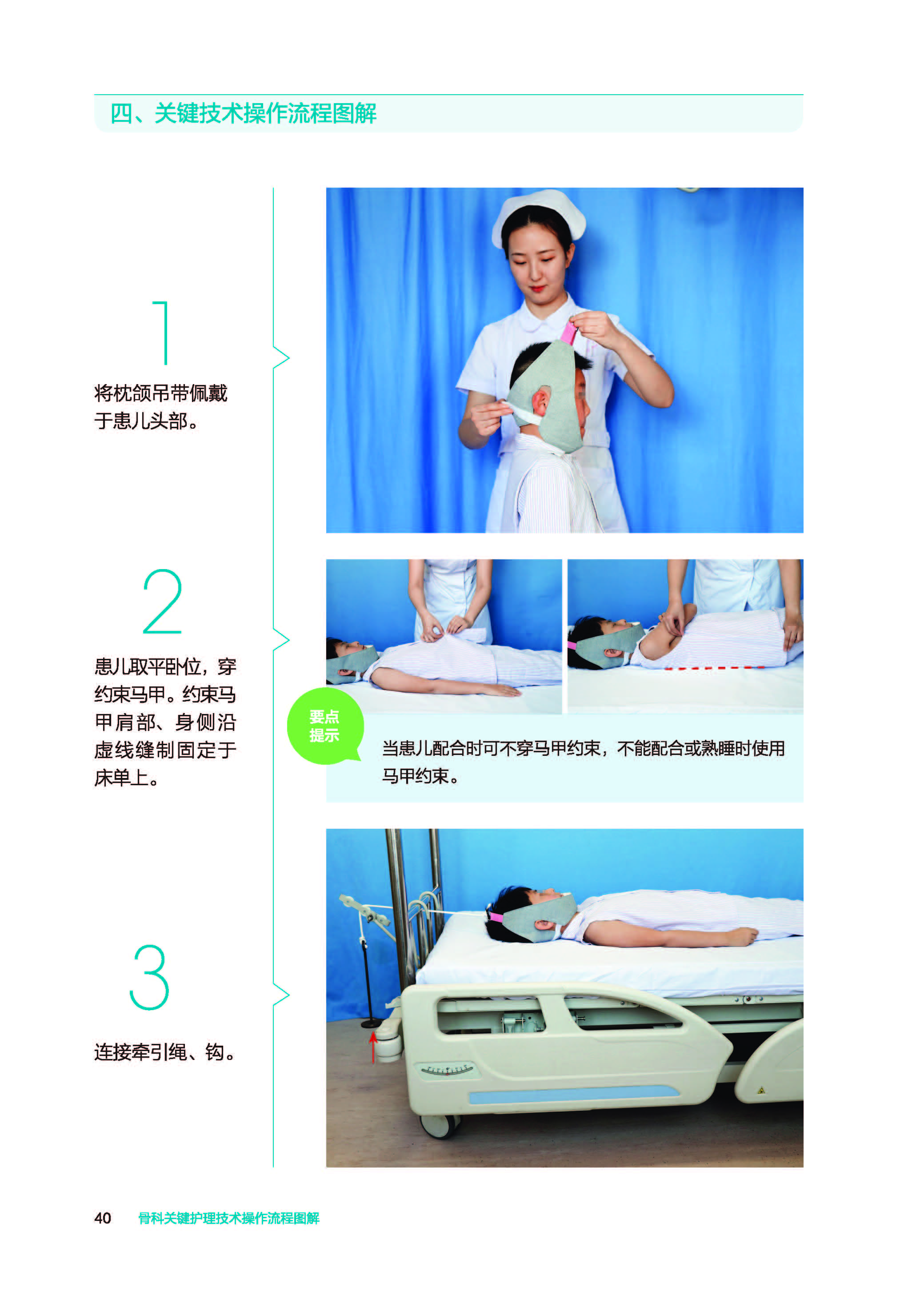 四、关键技术操作流程图解

1

将枕颌吊带佩戴于患儿头部。

2

患儿取平卧位，穿约束马甲。约束马甲肩部、身侧沿虚线缝制固定于床单上。

要点提示

当患儿配合时可不穿马甲约束，不能配合或熟睡时使用马甲约束。

3

连接牵引绳、钩。

40 骨科关键护理技术操作流程图解