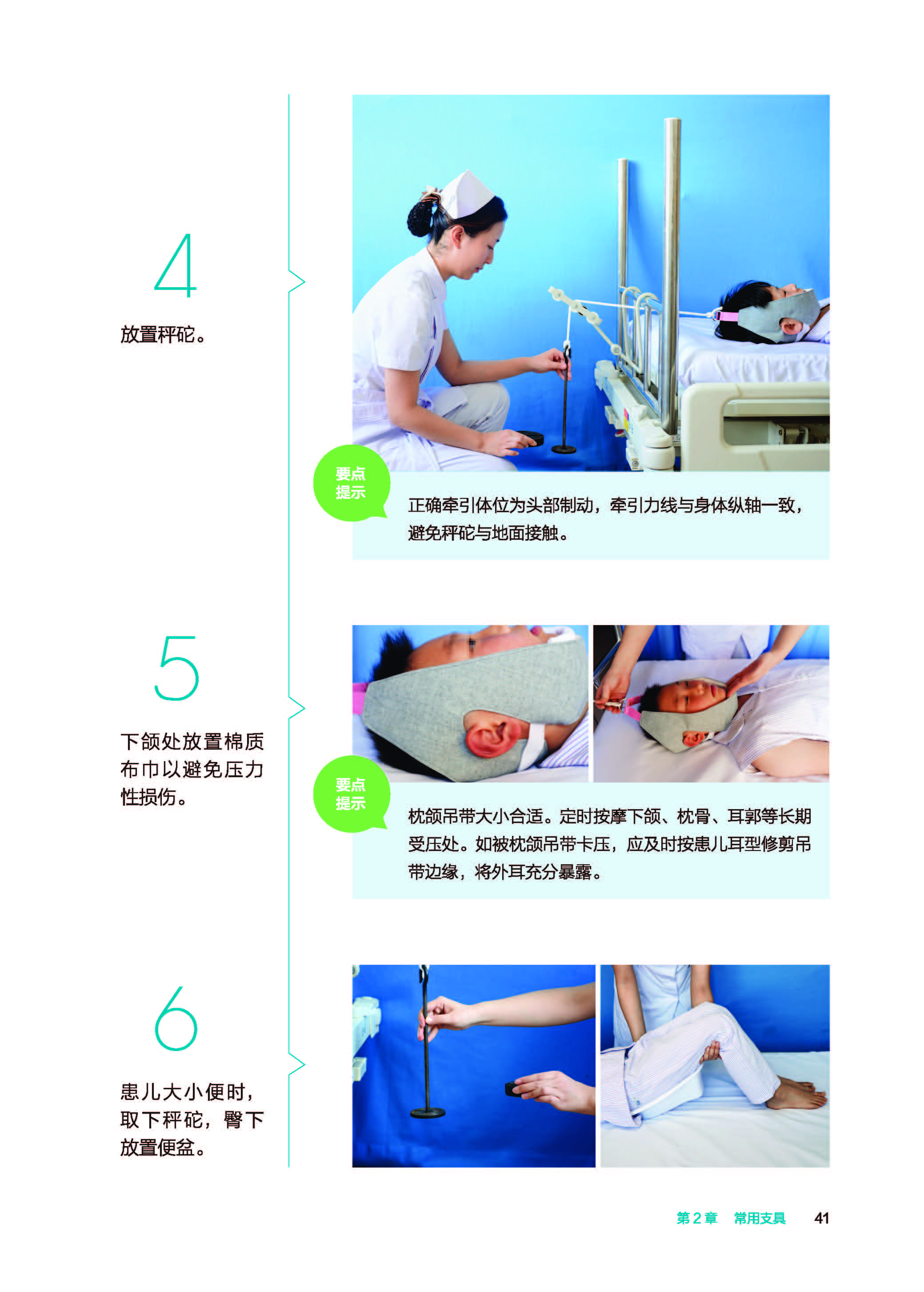 4

放置秤砣。

要点提示

正确牵引体位为头部制动，牵引力线与身体纵轴一致，避免秤砣与地面接触。

5

下颌处放置棉质布巾以避免压力性损伤。

要点提示

枕颌吊带大小合适。定时按摩下颌、枕骨、耳郭等长期受压处。如被枕颌吊带卡压，应及时按患儿耳型修剪吊带边缘，将外耳充分暴露。

6

患儿大小便时，取下秤砣，臀下放置便盆。

第 2 章　常用支具　41