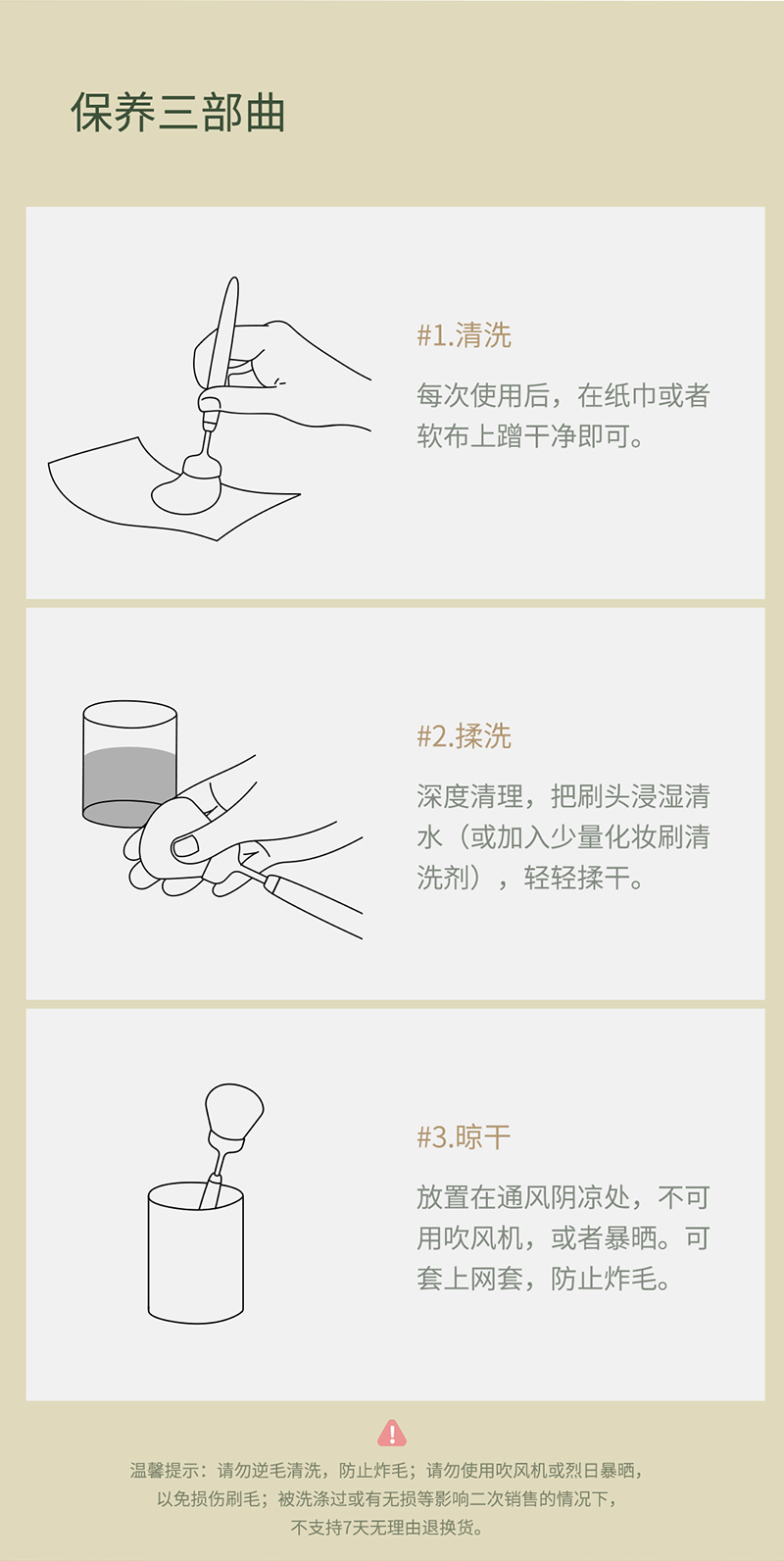 保养三部曲

#1.清洗

每次使用后，在纸巾或者软布上蹭干净即可。

#2.揉洗

深度清理，把刷头浸湿清水（或加入少量化妆刷清洗剂），轻轻揉干。

#3.晾干

放置在通风阴凉处，不可用吹风机，或者暴晒。可套上网套，防止炸毛。

温馨提示：请勿逆毛清洗，防止炸毛；请勿使用吹风机或烈日暴晒，以免损伤刷毛；被洗涤过或有无损等影响二次销售的情况下，不支持7天无理由退换货。