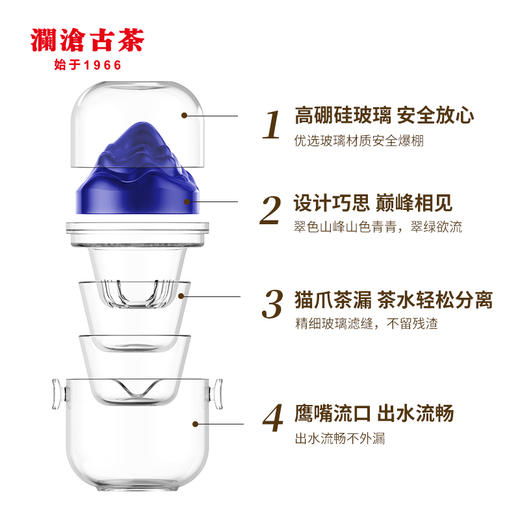 瀾滄古茶
始于1966

1 高硼硅玻璃 安全放心
优选玻璃材质安全爆棚

2 设计巧思 巅峰相见
翠色山峰山色青青，翠绿欲流

3 猫爪茶漏 茶水轻松分离
精细玻璃滤缝，不留残渣

4 鹰嘴流口 出水流畅
出水流畅不外漏