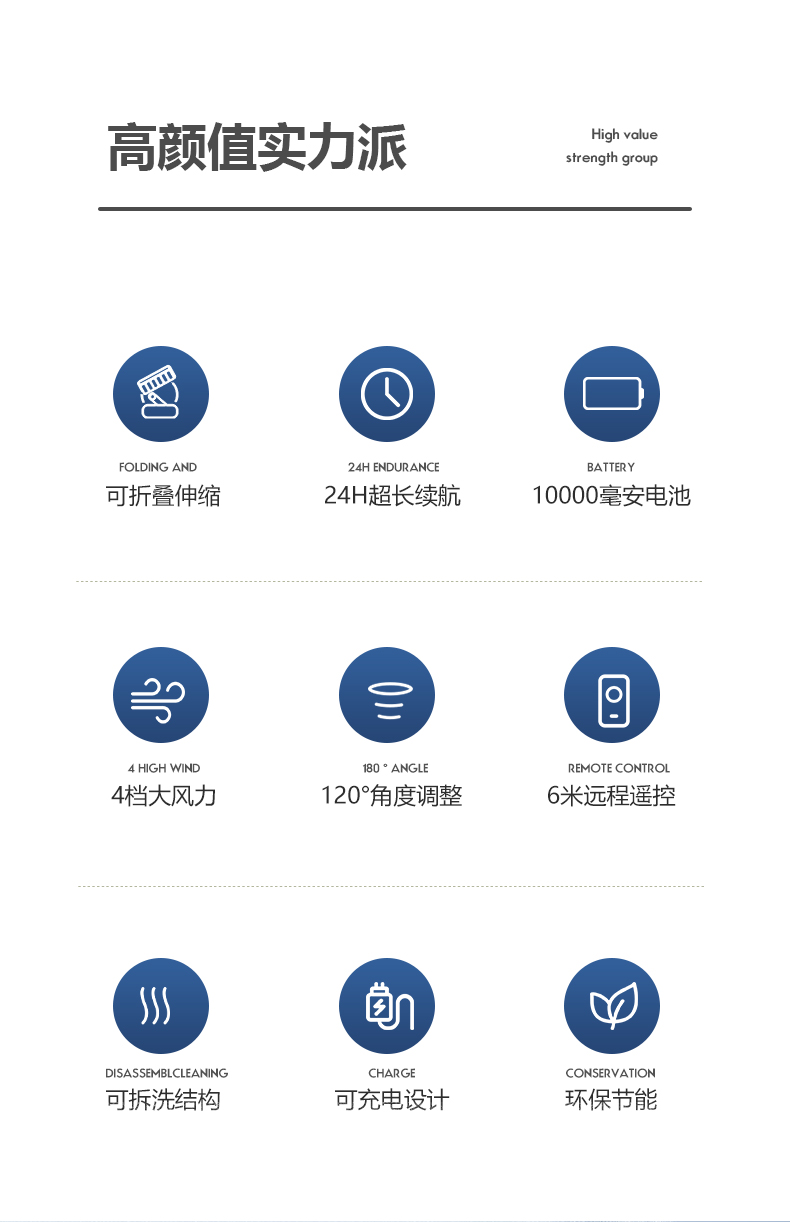 高颜值实力派

High value
strength group

FOLDING AND
可折叠伸缩

24H ENDURANCE
24H超长续航

BATTERY
10000毫安电池

4 HIGH WIND
4档大风力

180 ° ANGLE
120°角度调整

REMOTE CONTROL
6米远程遥控

DISASSEMBLCLEANING
可拆洗结构

CHARGE
可充电设计

CONSERVATION
环保节能