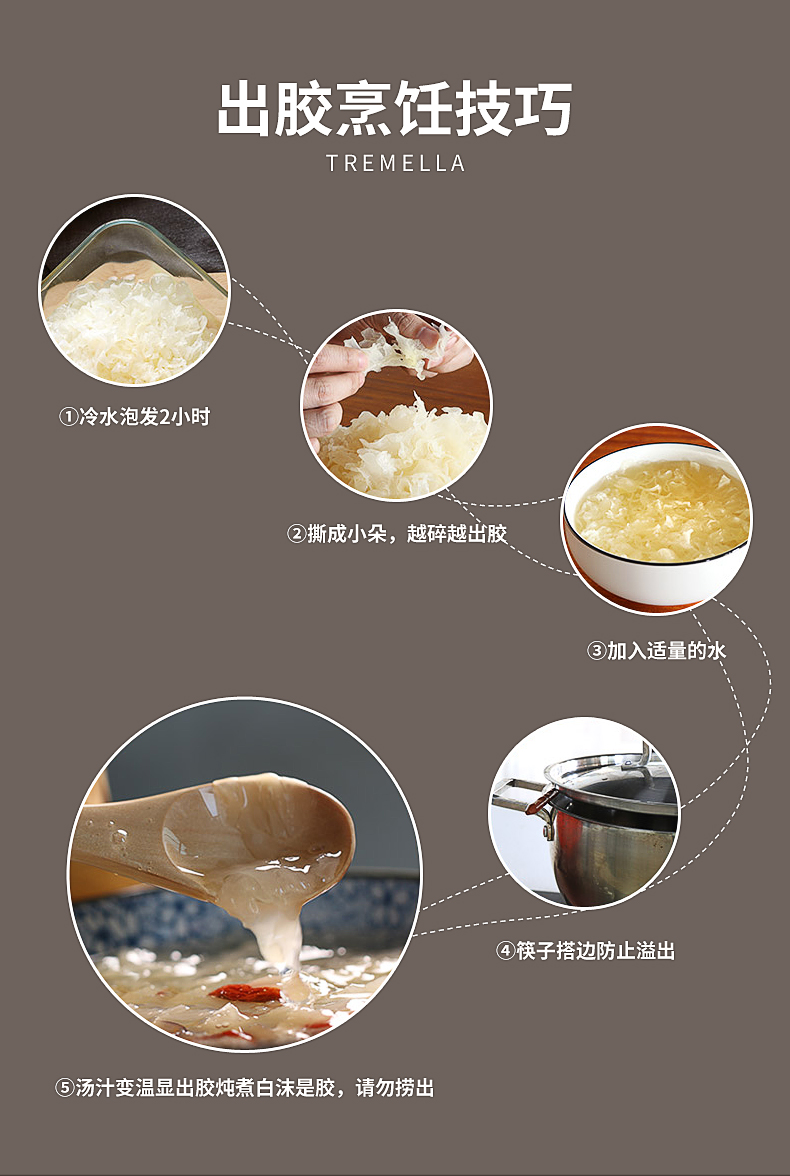 出胶烹饪技巧

TREMELLA

①冷水泡发2小时

②撕成小朵，越碎越出胶

③加入适量的水

④筷子搭边防止溢出

⑤汤汁变温显出胶炖煮白沫是胶，请勿捞出