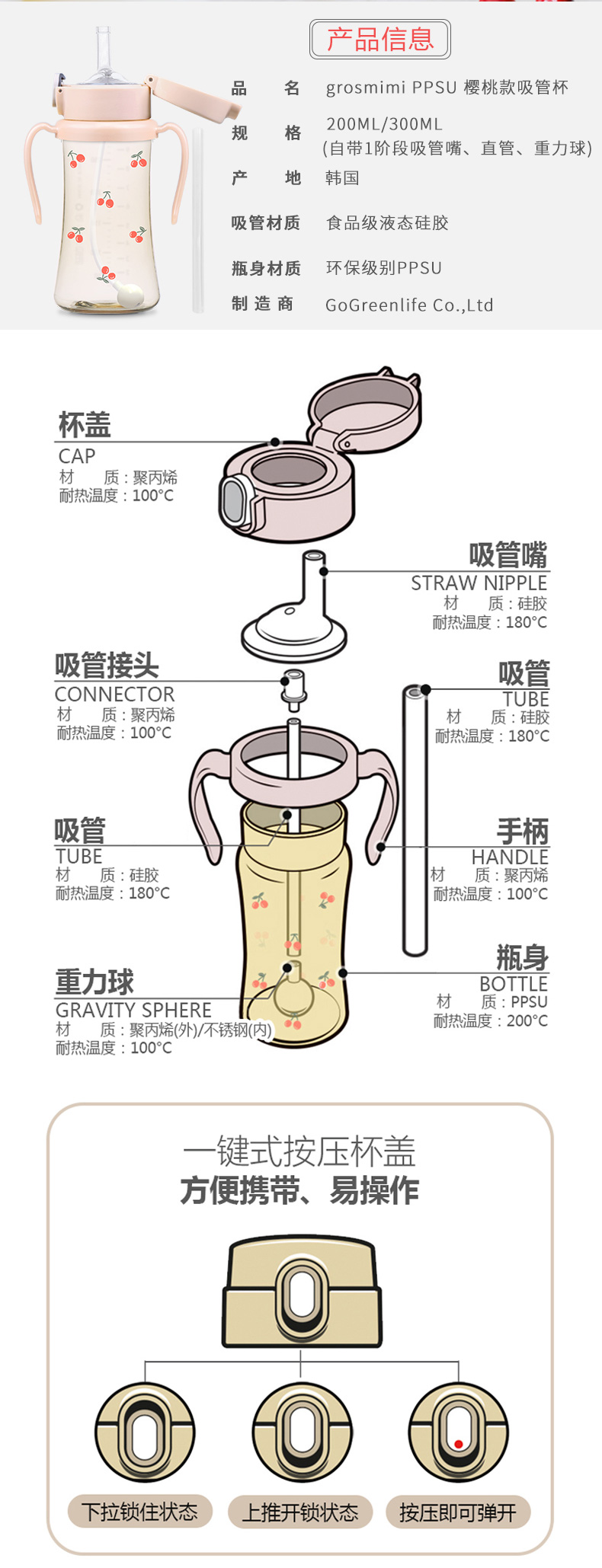 产品信息

品 名 grosmimi PPSU 樱桃款吸管杯

规 格 200ML/300ML (自带1阶段吸管嘴、直管、重力球)

产 地 韩国

吸管材质 食品级液态硅胶

瓶身材质 环保级别PPSU

制 造 商 GoGreenlife Co.,Ltd

杯盖
CAP
材 质：聚丙烯
耐热温度：100°C

吸管嘴
STRAW NIPPLE
材 质：硅胶
耐热温度：180°C

吸管接头
CONNECTOR
材 质：聚丙烯
耐热温度：100°C

吸管
TUBE
材 质：硅胶
耐热温度：180°C

吸管
TUBE
材 质：硅胶
耐热温度：180°C

手柄
HANDLE
材 质：聚丙烯
耐热温度：100°C

重力球
GRAVITY SPHERE
材 质：聚丙烯(外)/不锈钢(内)
耐热温度：100°C

瓶身
BOTTLE
材 质：PPSU
耐热温度：200°C

一键式按压杯盖
方便携带、易操作

下拉锁住状态
上推开锁状态
按压即可弹开