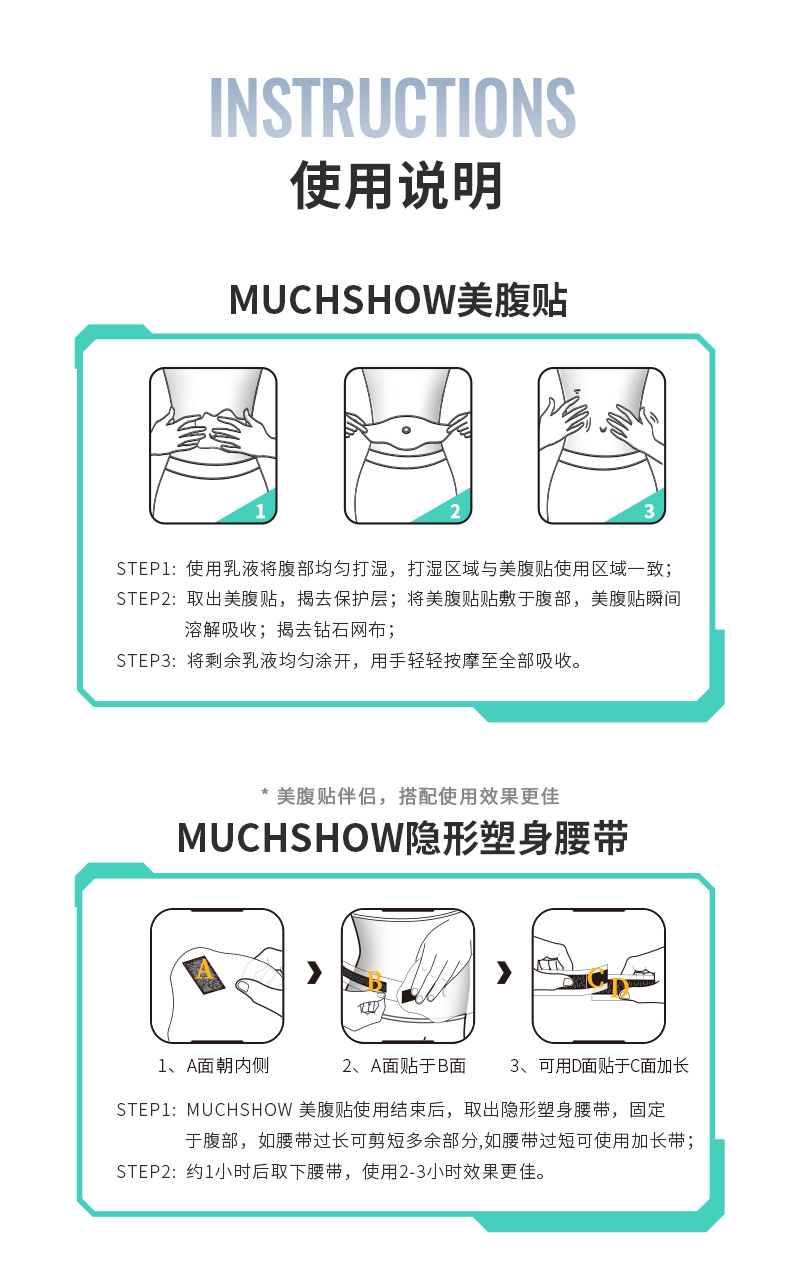 INSTRUCTIONS
使用说明

MUCHSHOW美腹贴

1

2

3

STEP1: 使用乳液将腹部均匀打湿，打湿区域与美腹贴使用区域一致；
STEP2: 取出美腹贴，揭去保护层；将美腹贴贴敷于腹部，美腹贴瞬间溶解吸收；揭去钻石网布；
STEP3: 将剩余乳液均匀涂开，用手轻轻按摩至全部吸收。

* 美腹贴伴侣，搭配使用效果更佳
MUCHSHOW隐形塑身腰带

A

B

C D

1、A面朝内侧
2、A面贴于B面
3、可用D面贴于C面加长

STEP1: MUCHSHOW 美腹贴使用结束后，取出隐形塑身腰带，固定于腹部，如腰带过长可剪短多余部分,如腰带过短可使用加长带；
STEP2: 约1小时后取下腰带，使用2-3小时效果更佳。