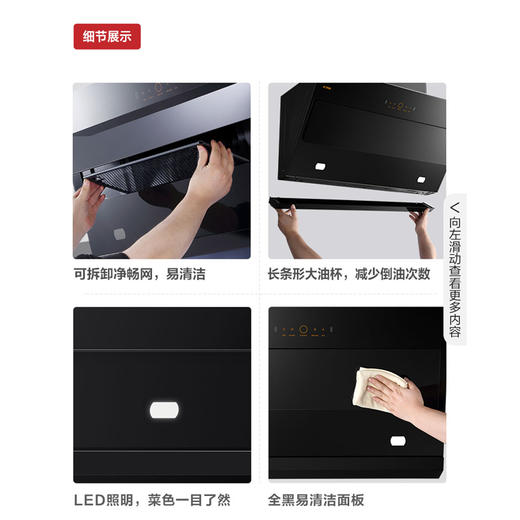 细节展示

可拆卸净畅网，易清洁

长条形大油杯，减少倒油次数

< 向左滑动查看更多内容

LED照明，菜色一目了然

全黑易清洁面板