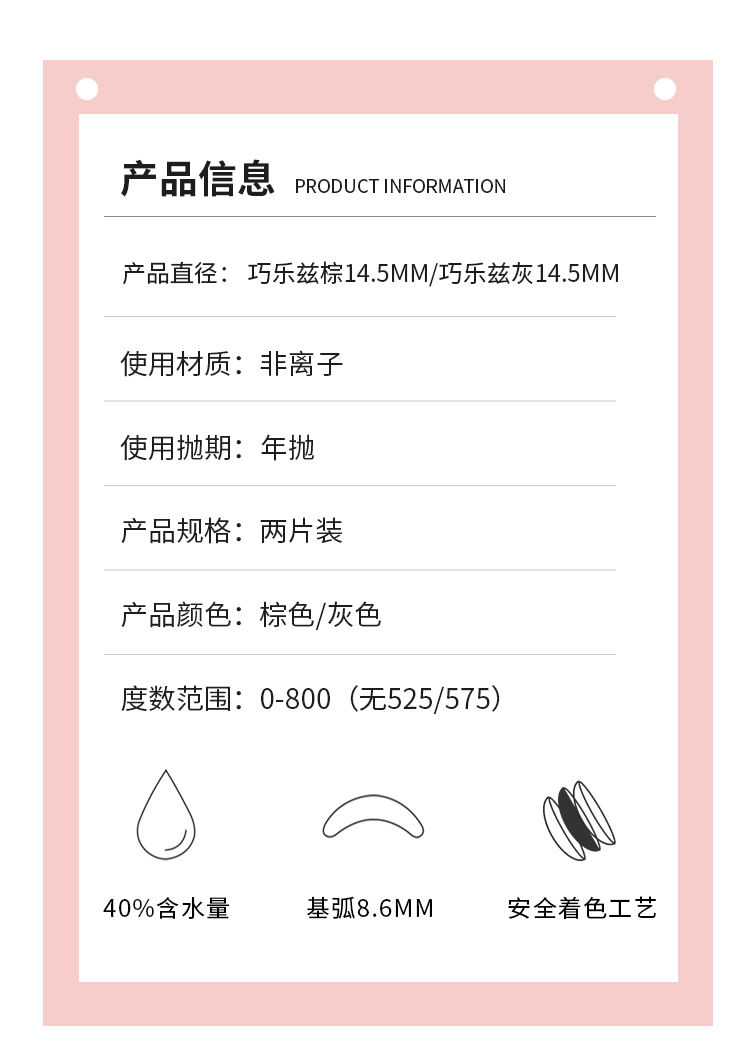 产品信息 PRODUCT INFORMATION

产品直径：巧乐兹棕14.5MM/巧乐兹灰14.5MM

使用材质：非离子

使用抛期：年抛

产品规格：两片装

产品颜色：棕色/灰色

度数范围：0-800（无525/575）

40%含水量

基弧8.6MM

安全着色工艺