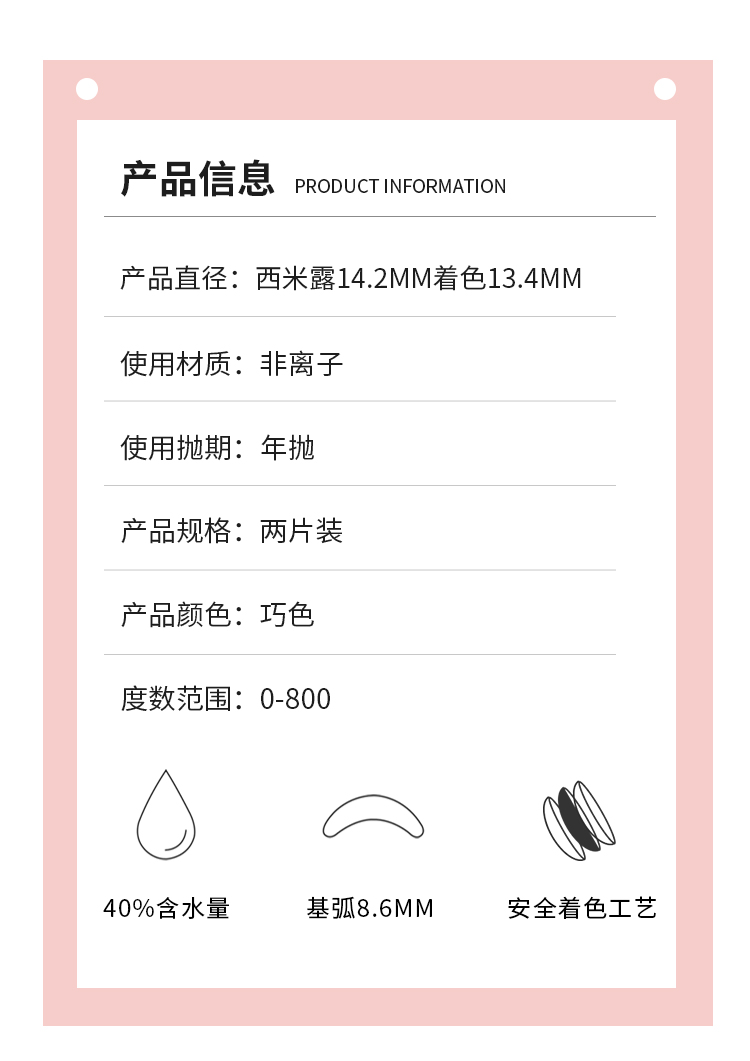 产品信息 PRODUCT INFORMATION

产品直径：西米露14.2MM着色13.4MM

使用材质：非离子

使用抛期：年抛

产品规格：两片装

产品颜色：巧色

度数范围：0-800

40%含水量

基弧8.6MM

安全着色工艺