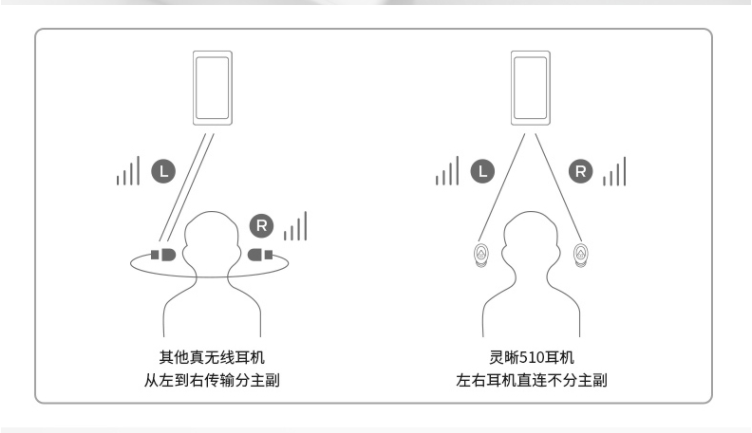 L

R

其他真无线耳机
从左到右传输分主副

L

R

灵晰510耳机
左右耳机直连不分主副