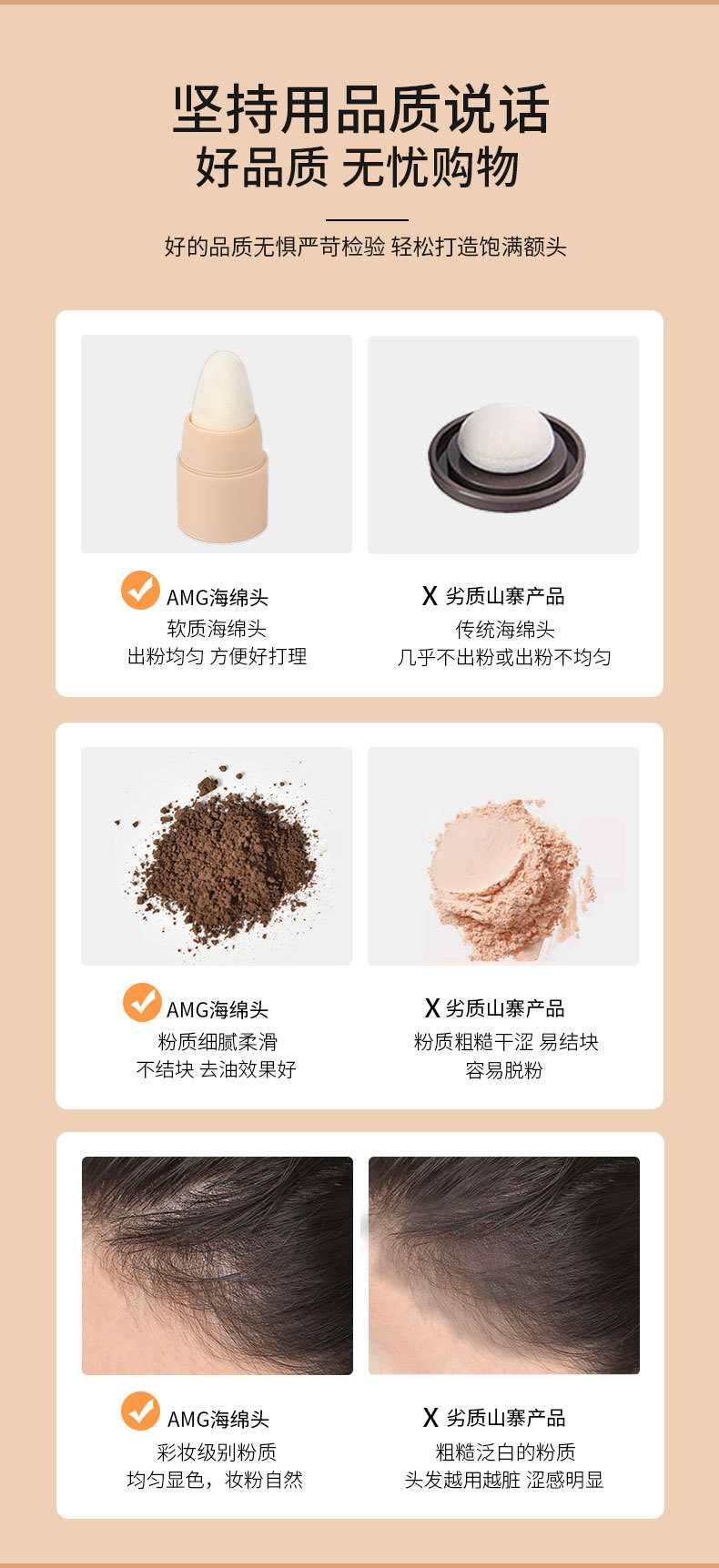 坚持用品质说话
好品质 无忧购物

好的品质无惧严苛检验 轻松打造饱满额头

AMG海绵头
软质海绵头
出粉均匀 方便好打理

X 劣质山寨产品
传统海绵头
几乎不出粉或出粉不均匀

AMG海绵头
粉质细腻柔滑
不结块 去油效果好

X 劣质山寨产品
粉质粗糙干涩 易结块
容易脱粉

AMG海绵头
彩妆级别粉质
均匀显色，妆粉自然

X 劣质山寨产品
粗糙泛白的粉质
头发越用越脏 涩感明显