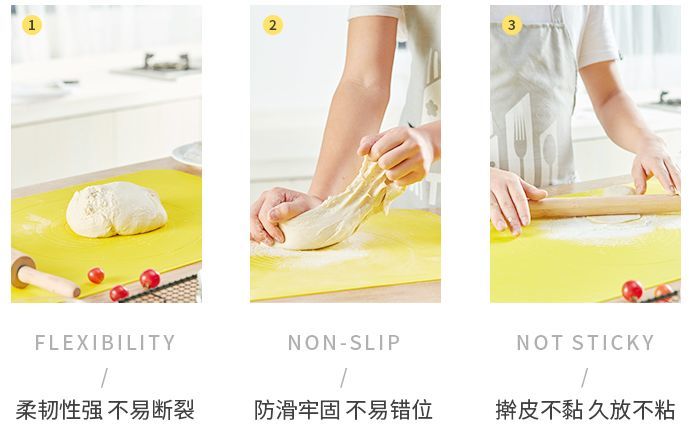 1

FLEXIBILITY
/
柔韧性强 不易断裂

2

NON-SLIP
/
防滑牢固 不易错位

3

NOT STICKY
/
擀皮不黏 久放不粘