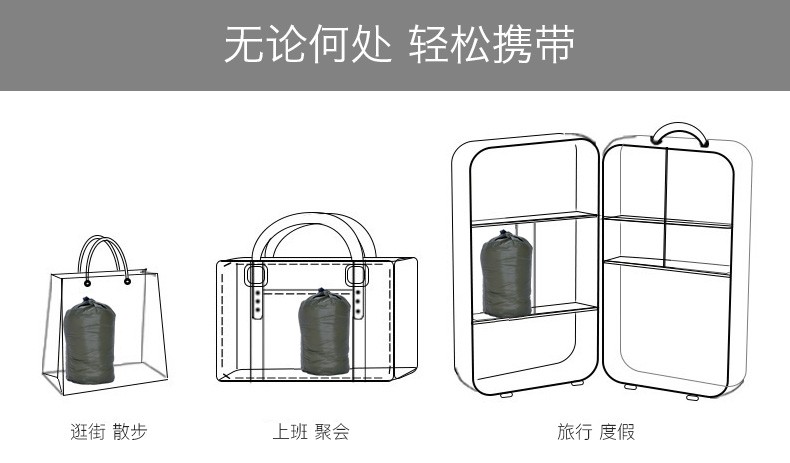 无论何处 轻松携带

逛街 散步

上班 聚会

旅行 度假