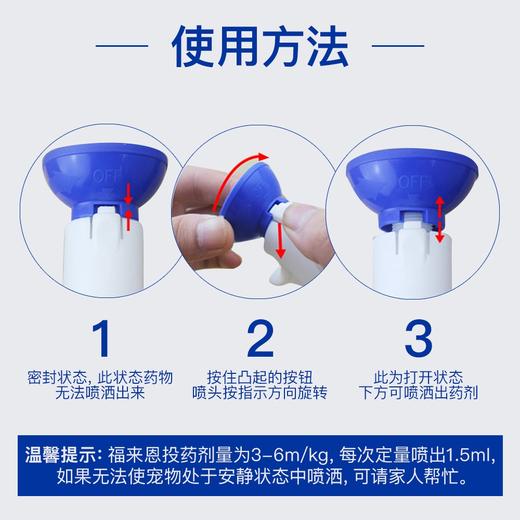 使用方法

OFF

OFF

1
密封状态，此状态药物无法喷洒出来

2
按住凸起的按钮
喷头按指示方向旋转

3
此为打开状态
下方可喷洒出药剂

温馨提示：福来恩投药剂量为3-6m/kg，每次定量喷出1.5ml，如果无法使宠物处于安静状态中喷洒，可请家人帮忙。