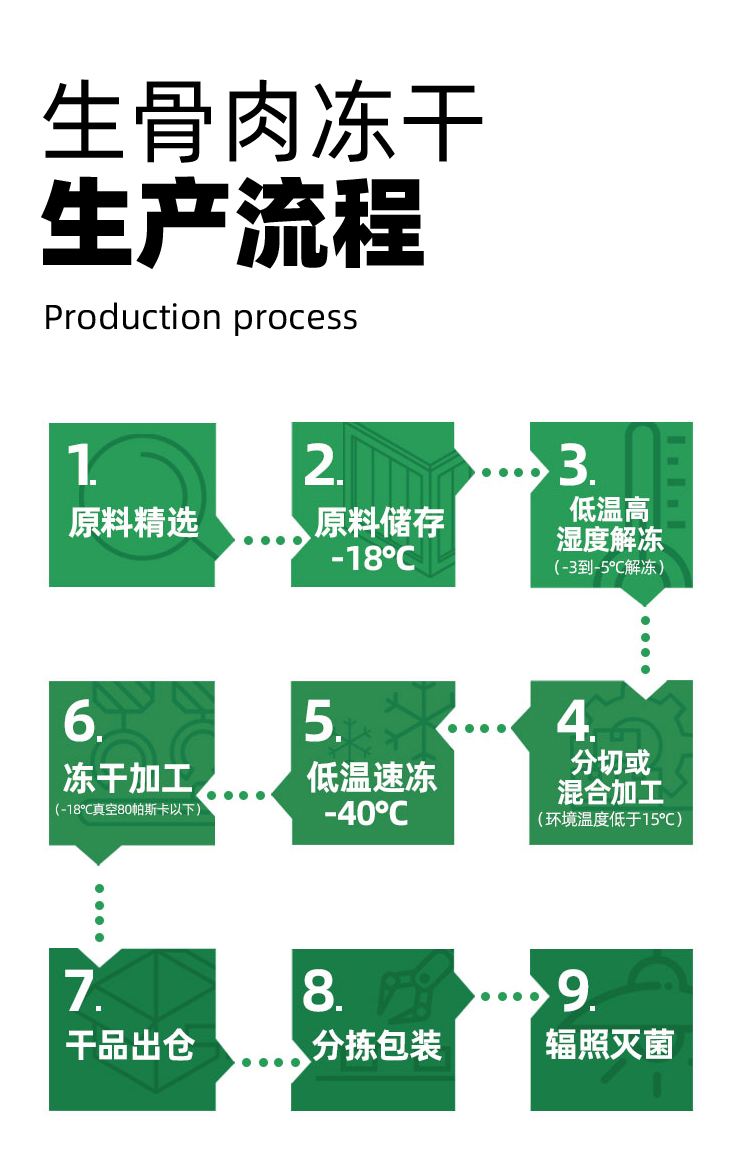 生骨肉冻干
生产流程
Production process

1.
原料精选

2.
原料储存
-18℃

3.
低温高
湿度解冻
（-3到-5℃解冻）

4.
分切或
混合加工
（环境温度低于15℃）

5.
低温速冻
-40℃

6.
冻干加工
（-18℃真空80帕斯卡以下）

7.
干品出仓

8.
分拣包装

9.
辐照灭菌