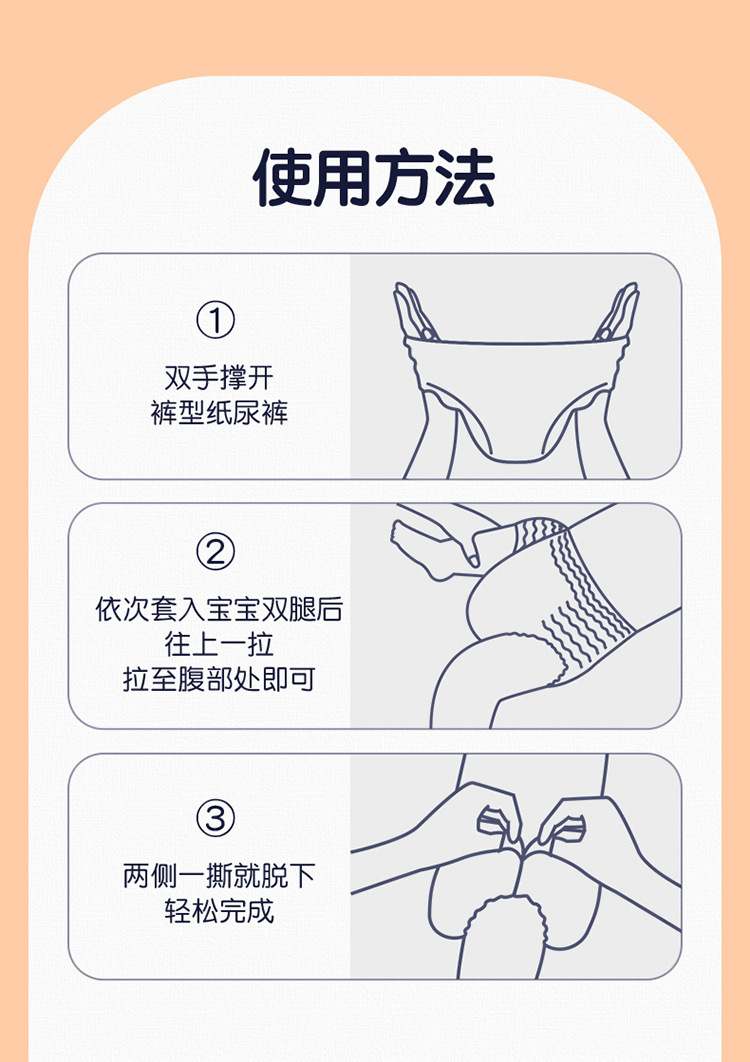 使用方法

①
双手撑开
裤型纸尿裤

②
依次套入宝宝双腿后
往上一拉
拉至腹部处即可

③
两侧一撕就脱下
轻松完成