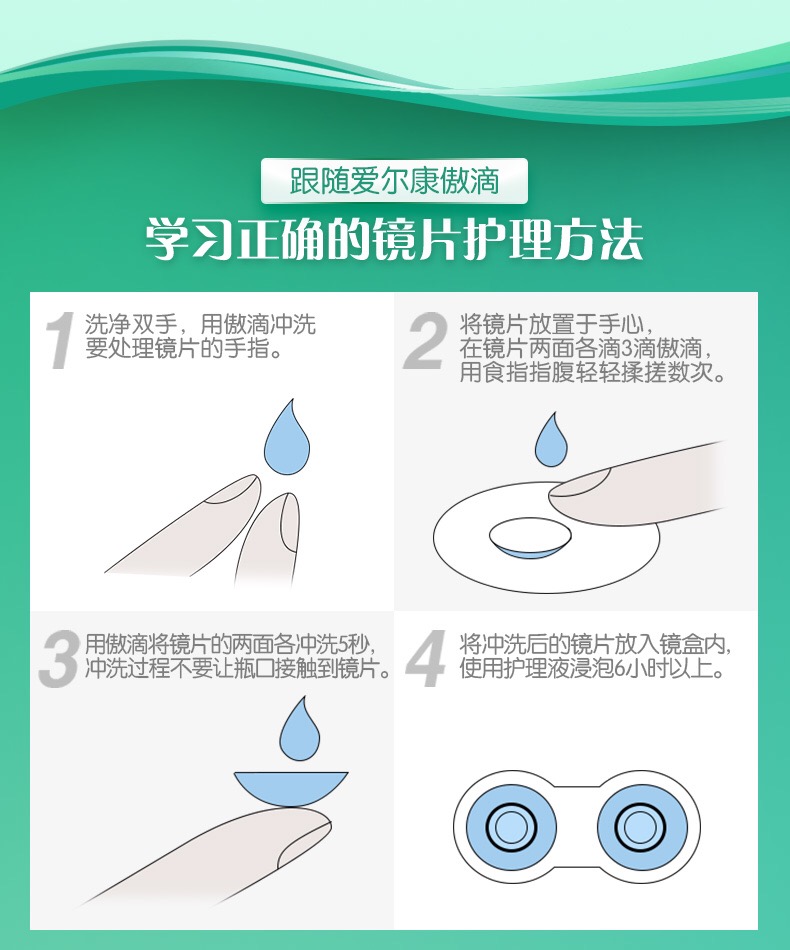 跟随爱尔康傲滴

学习正确的镜片护理方法

1 洗净双手，用傲滴冲洗要处理镜片的手指。

2 将镜片放置于手心，在镜片两面各滴3滴傲滴，用食指指腹轻轻揉搓数次。

3 用傲滴将镜片的两面各冲洗5秒，冲洗过程不要让瓶口接触到镜片。

4 将冲洗后的镜片放入镜盒内，使用护理液浸泡6小时以上。