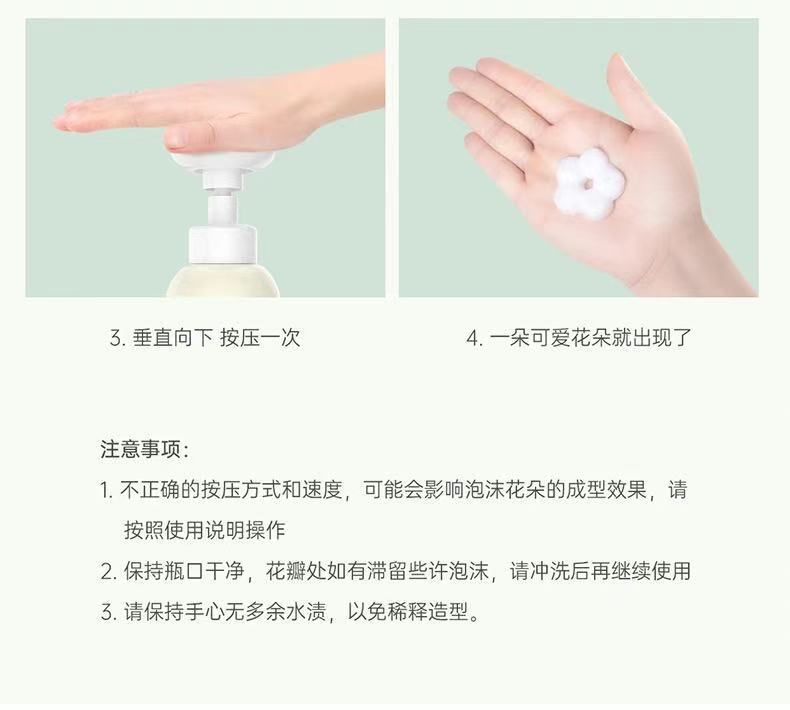 3. 垂直向下 按压一次

4. 一朵可爱花朵就出现了

注意事项：

1. 不正确的按压方式和速度，可能会影响泡沫花朵的成型效果，请按照使用说明操作

2. 保持瓶口干净，花瓣处如有滞留些许泡沫，请冲洗后再继续使用

3. 请保持手心无多余水渍，以免稀释造型。