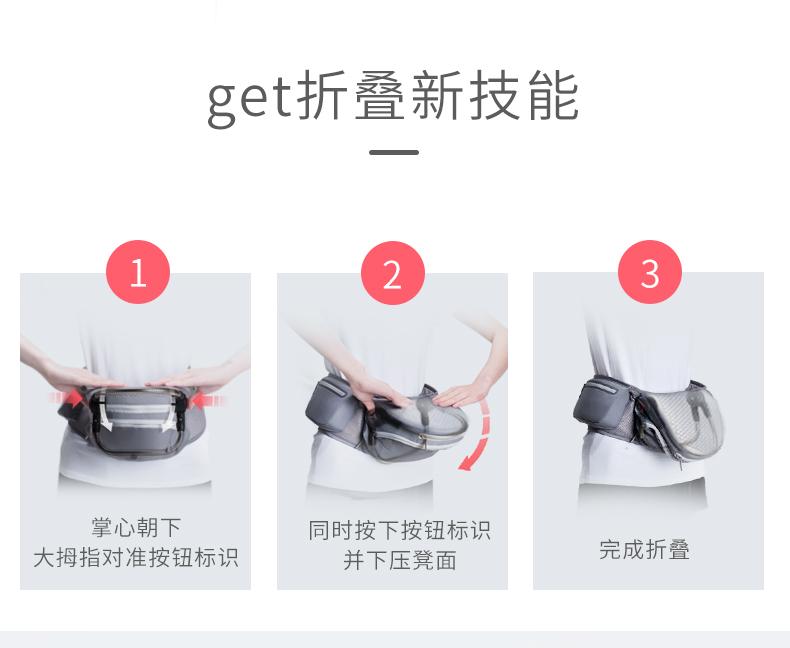 get折叠新技能

1

掌心朝下
大拇指对准按钮标识

2

同时按下按钮标识
并下压凳面

3

完成折叠