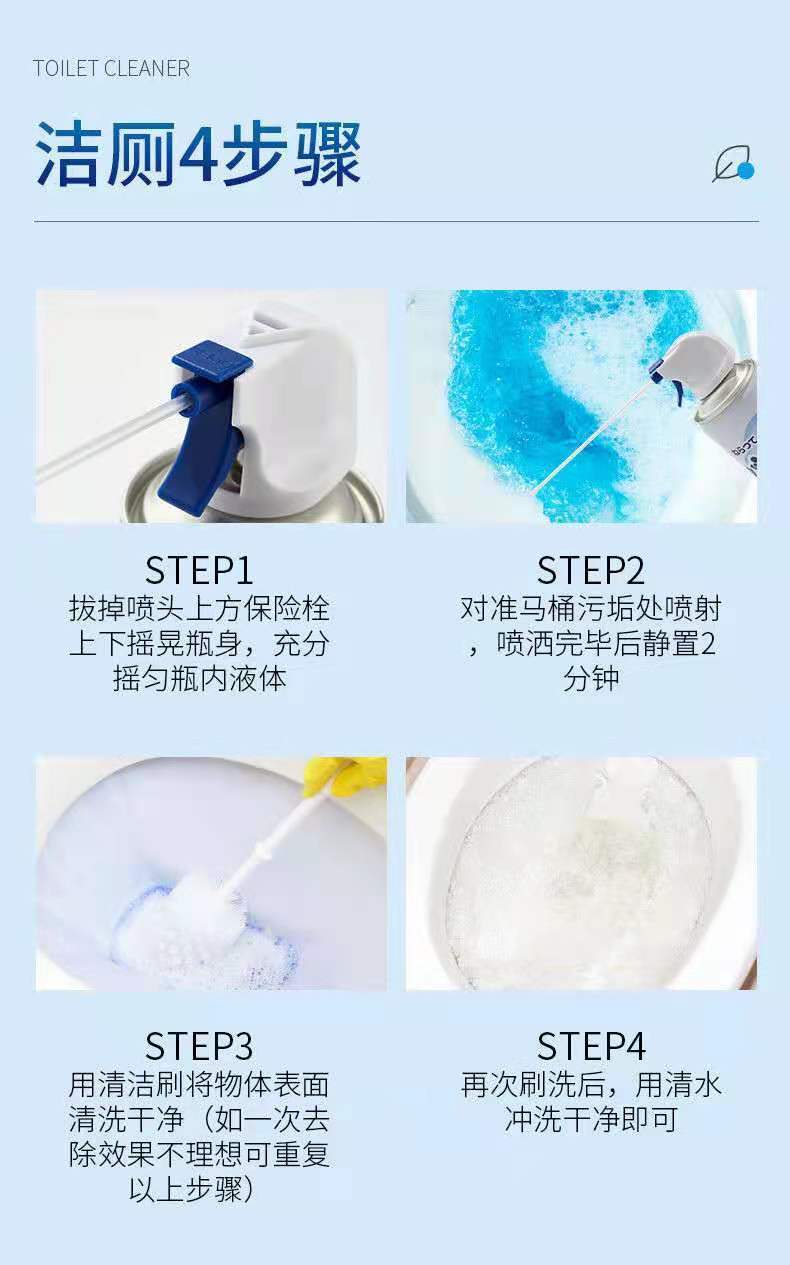 TOILET CLEANER

洁厕4步骤

STEP1
拔掉喷头上方保险栓上下摇晃瓶身，充分摇匀瓶内液体

STEP2
对准马桶污垢处喷射，喷洒完毕后静置2分钟

STEP3
用清洁刷将物体表面清洗干净（如一次去除效果不理想可重复以上步骤）

STEP4
再次刷洗后，用清水冲洗干净即可