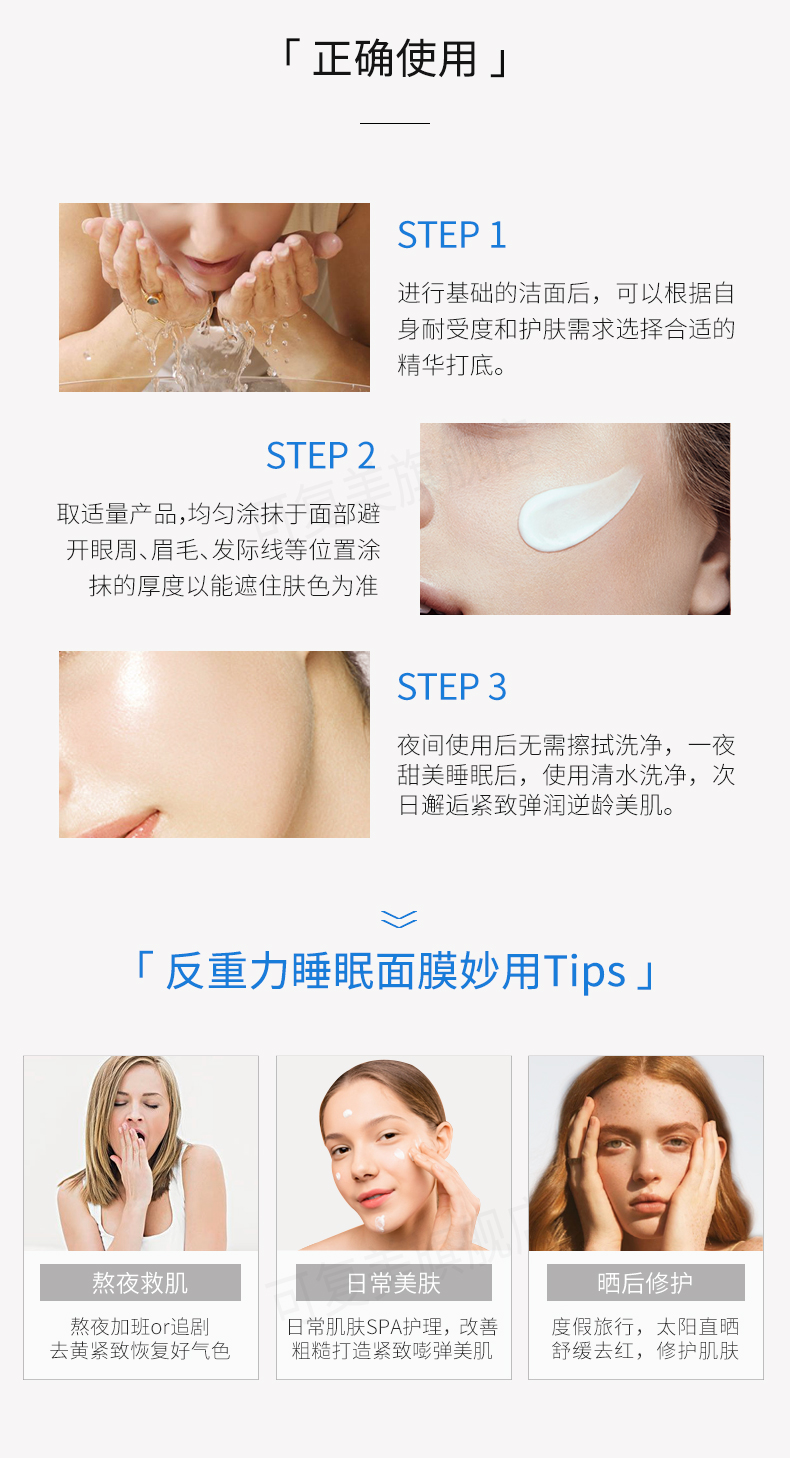 「 正确使用 」

STEP 1

进行基础的洁面后，可以根据自身耐受度和护肤需求选择合适的精华打底。

STEP 2

取适量产品,均匀涂抹于面部避开眼周、眉毛、发际线等位置涂抹的厚度以能遮住肤色为准

STEP 3

夜间使用后无需擦拭洗净，一夜甜美睡眠后，使用清水洗净，次日邂逅紧致弹润逆龄美肌。

「 反重力睡眠面膜妙用Tips 」

熬夜救肌

熬夜加班or追剧
去黄紧致恢复好气色

日常美肤

日常肌肤SPA护理，改善粗糙打造紧致嘭弹美肌

晒后修护

度假旅行，太阳直晒
舒缓去红，修护肌肤