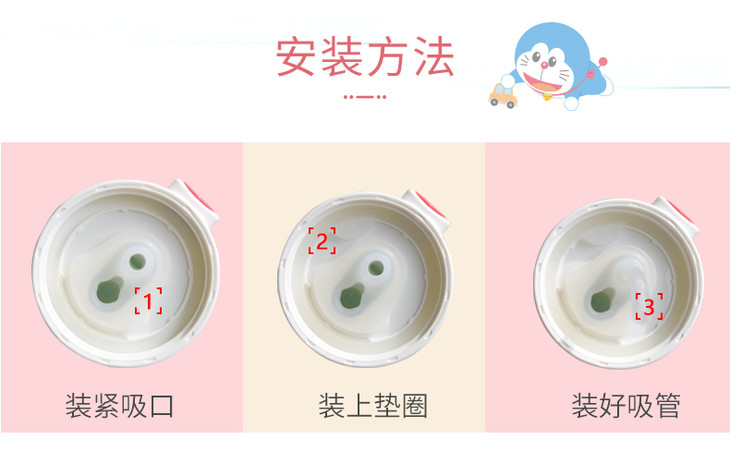 安装方法

1

装紧吸口

2

装上垫圈

3

装好吸管