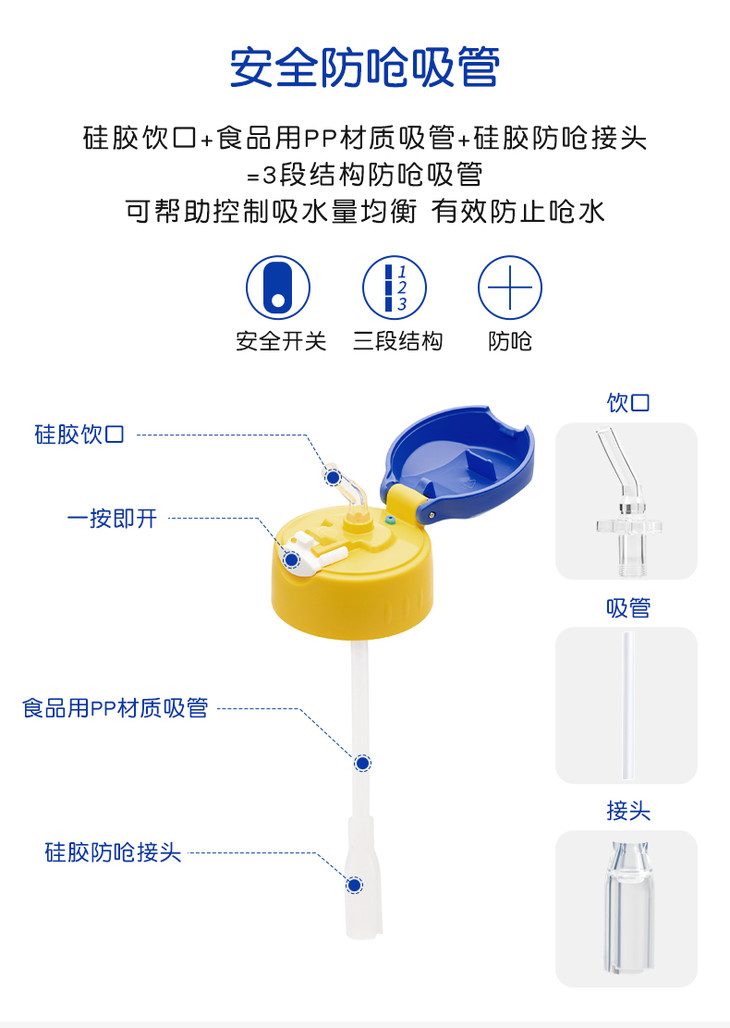 安全防呛吸管

硅胶饮口+食品用PP材质吸管+硅胶防呛接头
=3段结构防呛吸管
可帮助控制吸水量均衡 有效防止呛水

1
2
3

安全开关　三段结构　防呛

硅胶饮口
一按即开
食品用PP材质吸管
硅胶防呛接头

饮口
吸管
接头