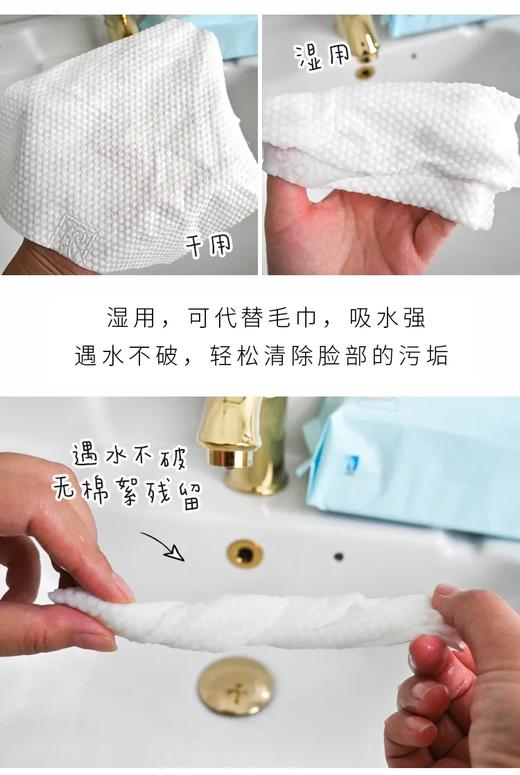 干用

湿用

湿用，可代替毛巾，吸水强
遇水不破，轻松清除脸部的污垢

遇水不破
无棉絮残留