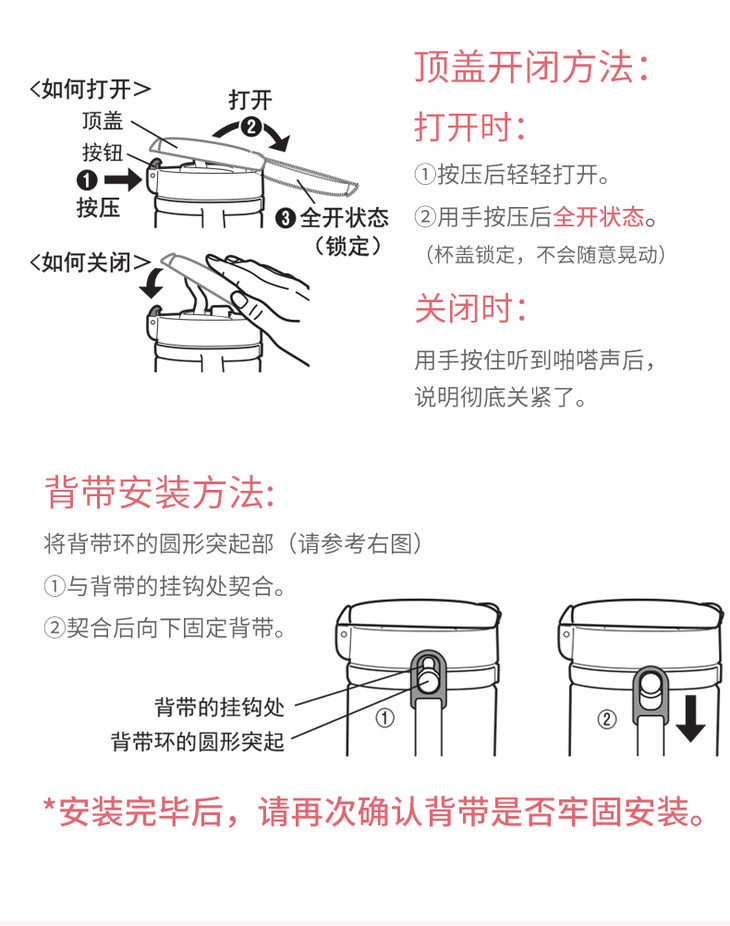 <如何打开>

顶盖

按钮

❶ 按压

打开 ❷

❸ 全开状态（锁定）

<如何关闭>

顶盖开闭方法:

打开时:

①按压后轻轻打开。

②用手按压后全开状态。

（杯盖锁定，不会随意晃动）

关闭时:

用手按住听到啪嗒声后，说明彻底关紧了。

背带安装方法:

将背带环的圆形突起部（请参考右图）

①与背带的挂钩处契合。

②契合后向下固定背带。

背带的挂钩处

背带环的圆形突起

①

②

*安装完毕后，请再次确认背带是否牢固安装。