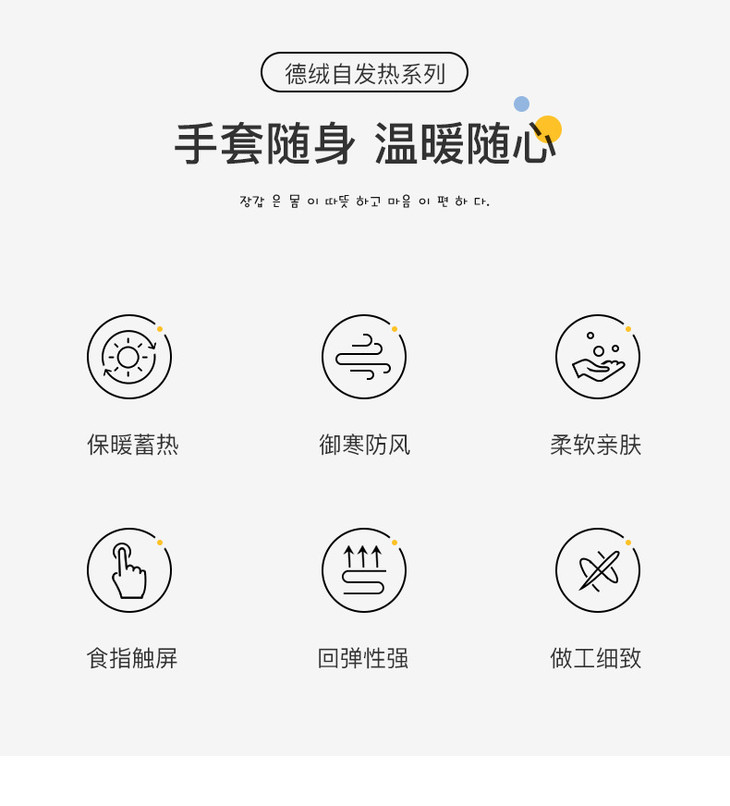 德绒自发热系列

手套随身 温暖随心

장갑 은 몸 이 따뜻 하고 마음 이 편 하 다.

保暖蓄热

御寒防风

柔软亲肤

食指触屏

回弹性强

做工细致