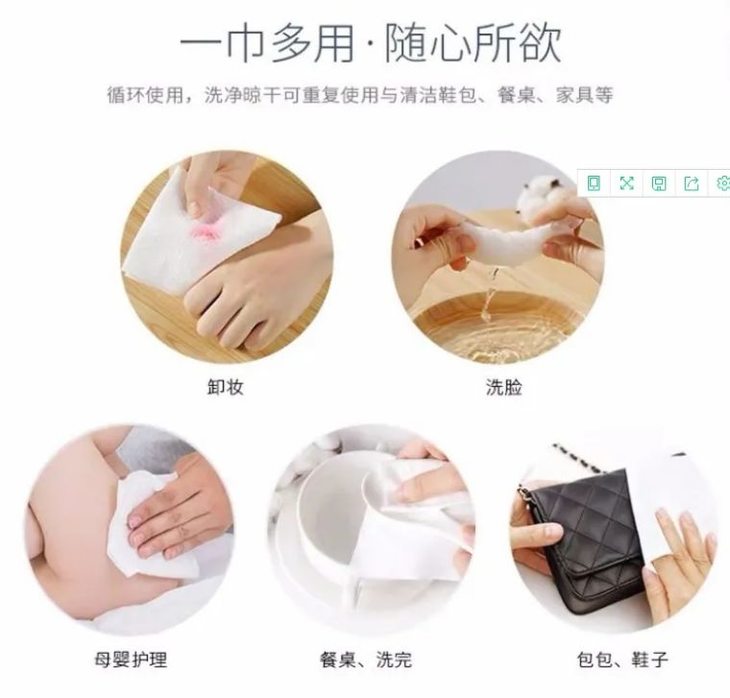 一巾多用·随心所欲

循环使用，洗净晾干可重复使用与清洁鞋包、餐桌、家具等

卸妆

洗脸

母婴护理

餐桌、洗完

包包、鞋子