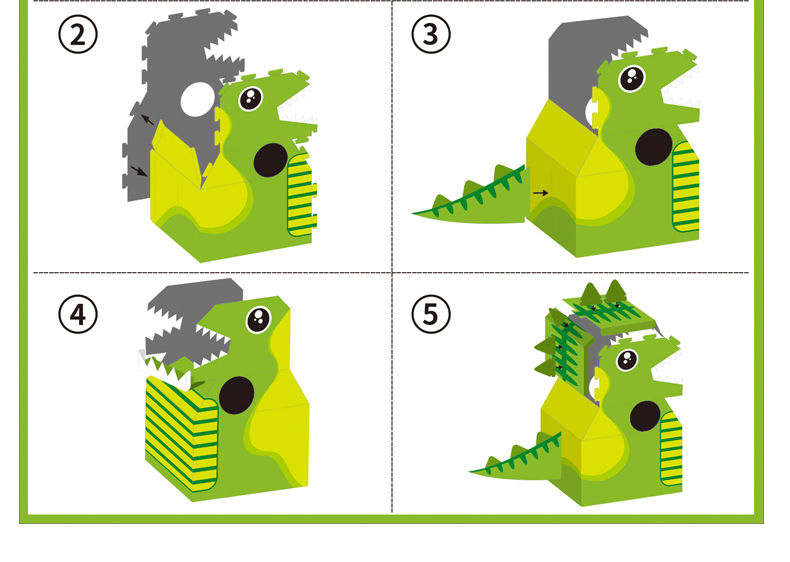 ②

③

④

⑤