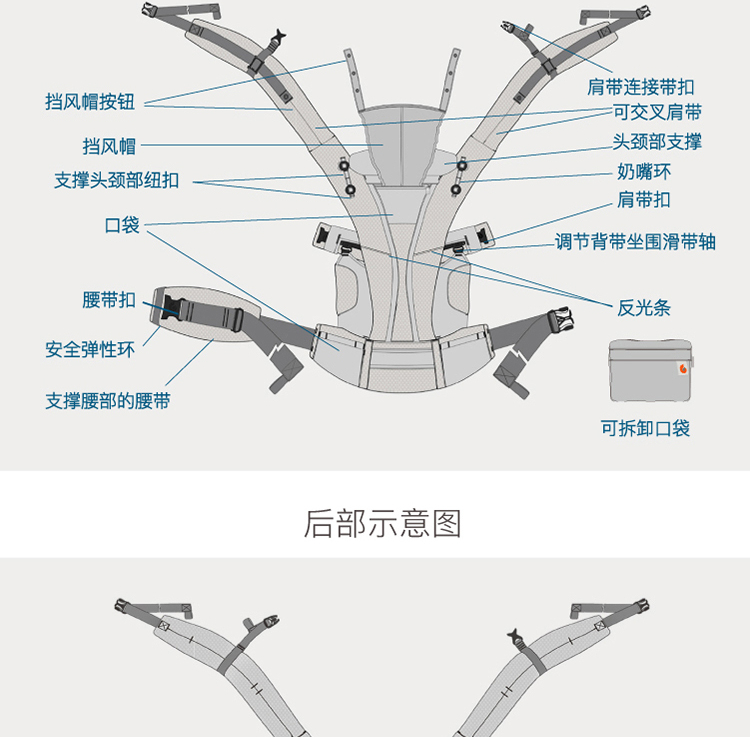 挡风帽按钮

挡风帽

支撑头颈部纽扣

口袋

腰带扣

安全弹性环

支撑腰部的腰带

肩带连接带扣

可交叉肩带

头颈部支撑

奶嘴环

肩带扣

调节背带坐围滑带轴

反光条

可拆卸口袋

后部示意图