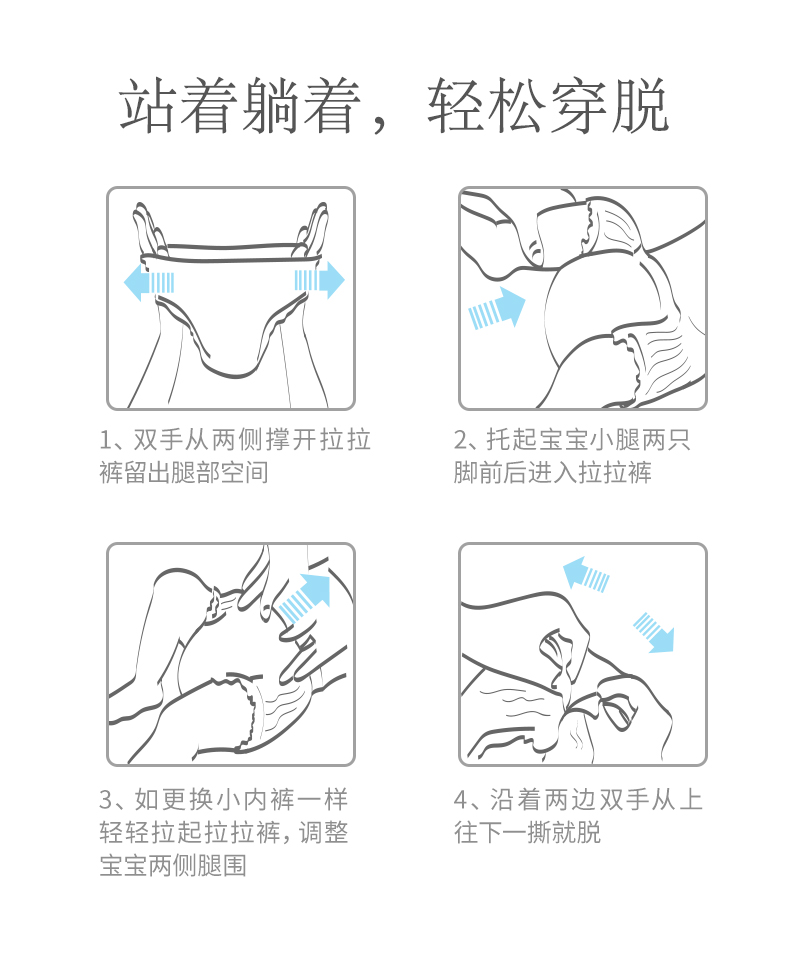 站着躺着，轻松穿脱

1、双手从两侧撑开拉拉裤留出腿部空间

2、托起宝宝小腿两只脚前后进入拉拉裤

3、如更换小内裤一样轻轻拉起拉拉裤，调整宝宝两侧腿围

4、沿着两边双手从上往下一撕就脱