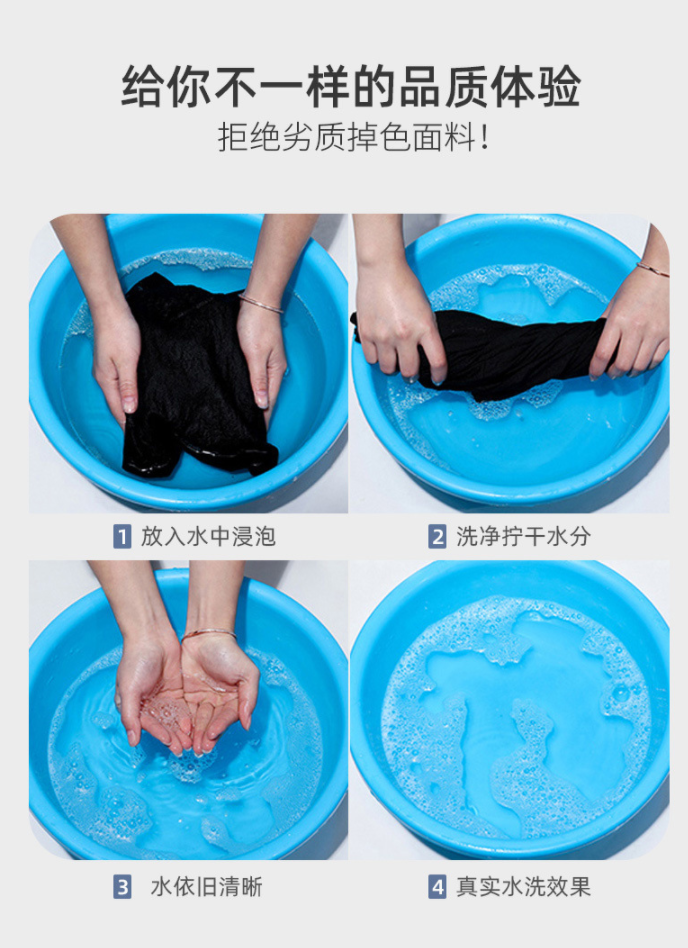 给你不一样的品质体验

拒绝劣质掉色面料！

1 放入水中浸泡

2 洗净拧干水分

3 水依旧清晰

4 真实水洗效果