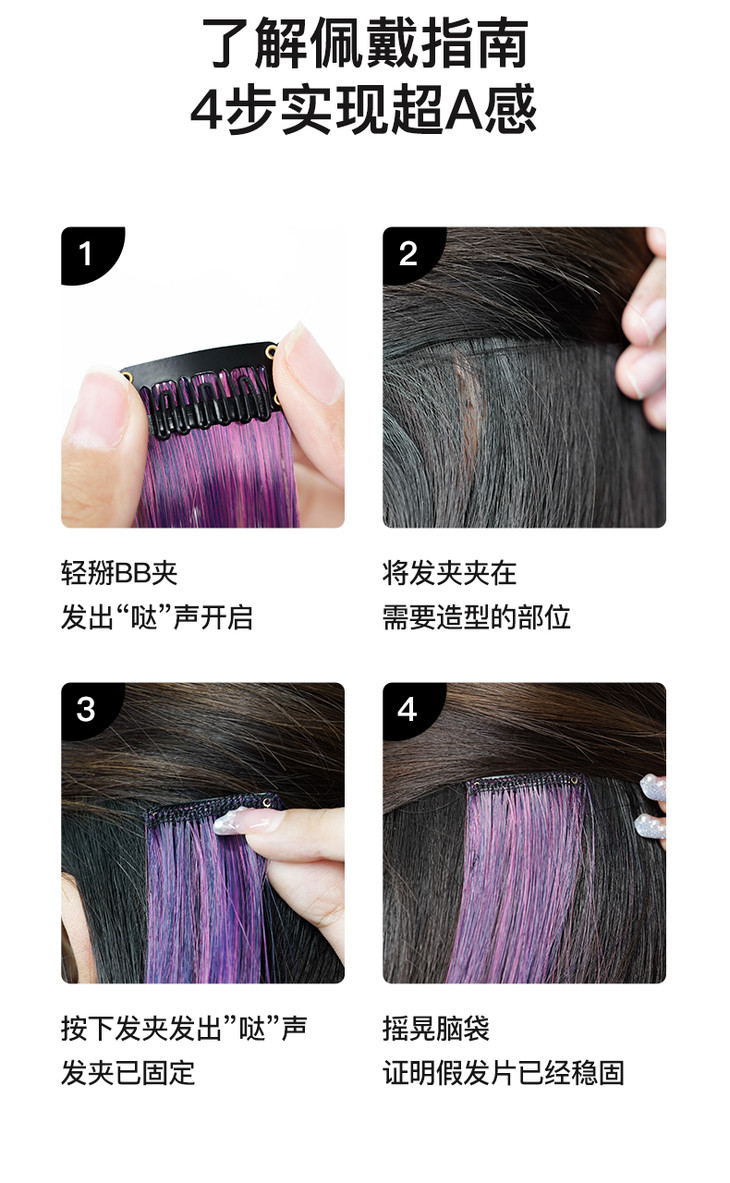 了解佩戴指南
4步实现超A感

1

轻掰BB夹
发出“哒”声开启

2

将发夹夹在
需要造型的部位

3

按下发夹发出”哒”声
发夹已固定

4

摇晃脑袋
证明假发片已经稳固