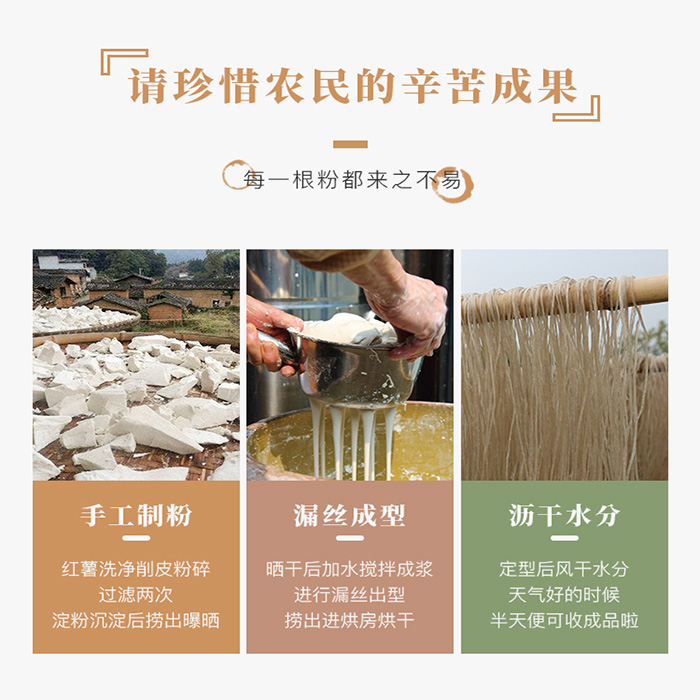 请珍惜农民的辛苦成果

每一根粉都来之不易

手工制粉

红薯洗净削皮粉碎
过滤两次
淀粉沉淀后捞出曝晒

漏丝成型

晒干后加水搅拌成浆
进行漏丝出型
捞出进烘房烘干

沥干水分

定型后风干水分
天气好的时候
半天便可收成品啦