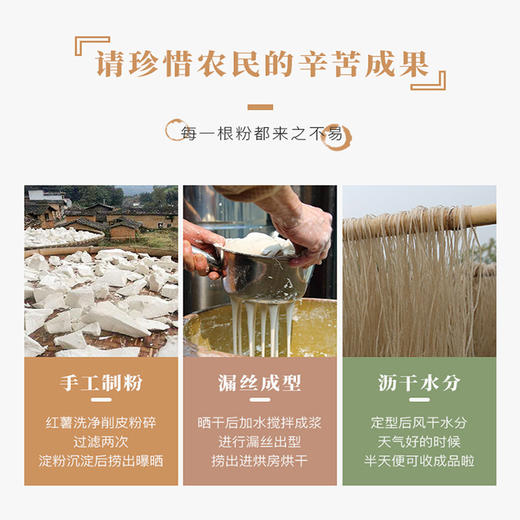 请珍惜农民的辛苦成果

每一根粉都来之不易

手工制粉

红薯洗净削皮粉碎
过滤两次
淀粉沉淀后捞出曝晒

漏丝成型

晒干后加水搅拌成浆
进行漏丝出型
捞出进烘房烘干

沥干水分

定型后风干水分
天气好的时候
半天便可收成品啦