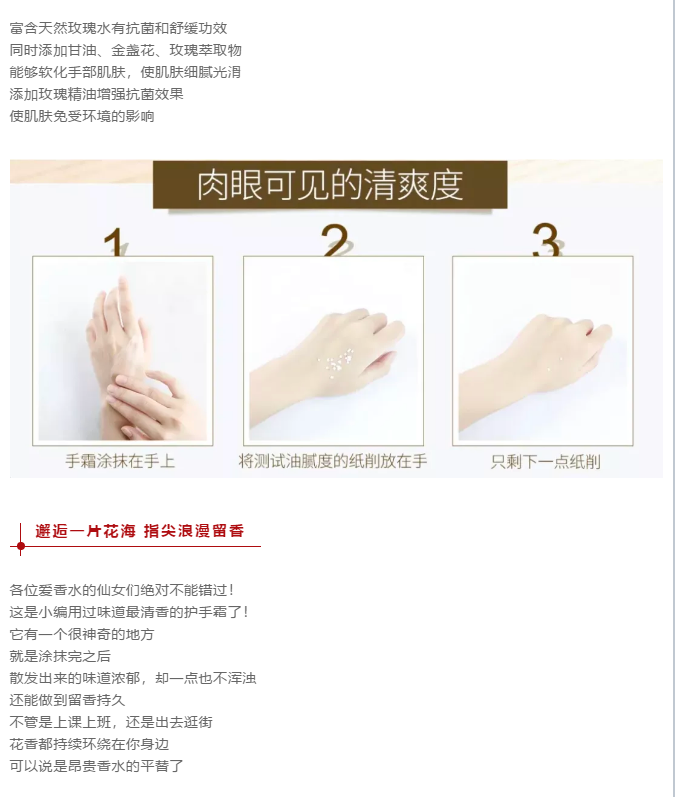 富含天然玫瑰水有抗菌和舒缓功效
同时添加甘油、金盏花、玫瑰萃取物
能够软化手部肌肤，使肌肤细腻光滑
添加玫瑰精油增强抗菌效果
使肌肤免受环境的影响

肉眼可见的清爽度

1

手霜涂抹在手上

2

将测试油腻度的纸削放在手

3

只剩下一点纸削

邂逅一片花海 指尖浪漫留香

各位爱香水的仙女们绝对不能错过！
这是小编用过味道最清香的护手霜了！
它有一个很神奇的地方
就是涂抹完之后
散发出来的味道浓郁，却一点也不浑浊
还能做到留香持久
不管是上课上班，还是出去逛街
花香都持续环绕在你身边
可以说是昂贵香水的平替了