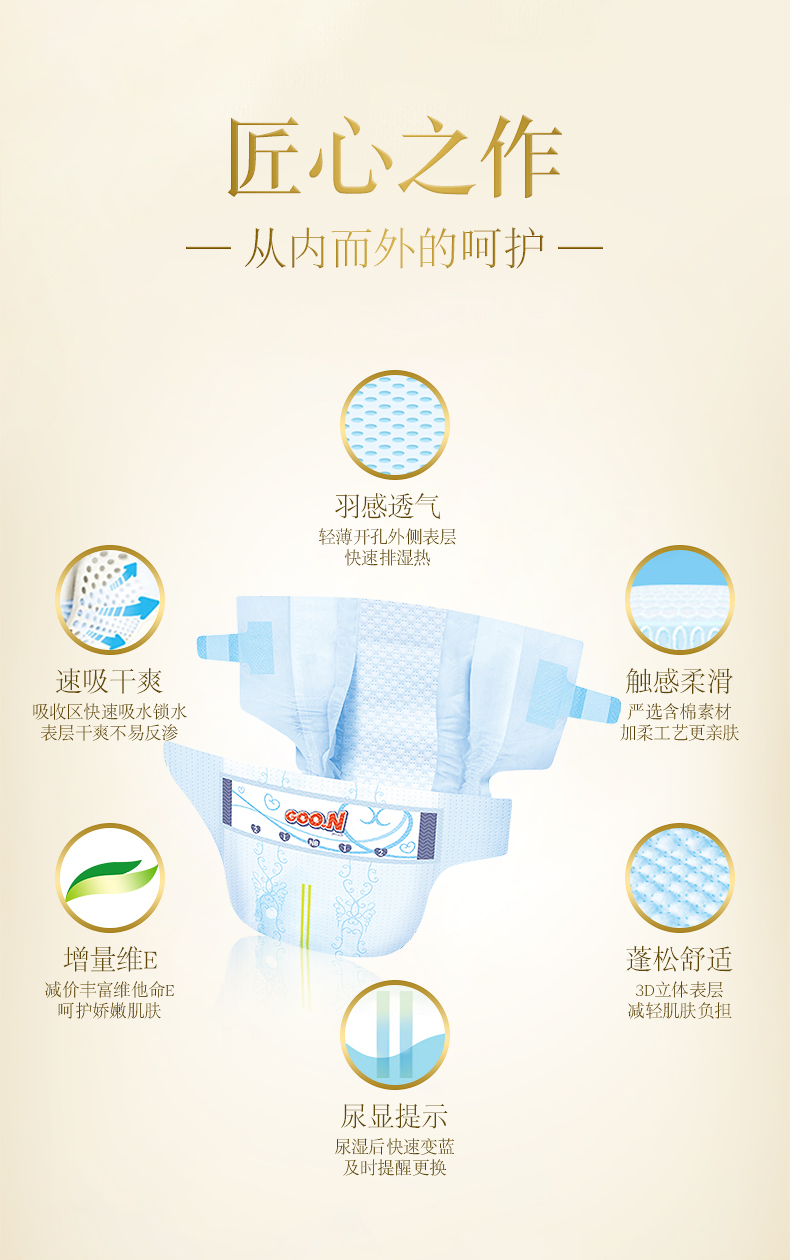 匠心之作

— 从内而外的呵护 —

羽感透气
轻薄开孔外侧表层
快速排湿热

速吸干爽
吸收区快速吸水锁水
表层干爽不易反渗

触感柔滑
严选含棉素材
加柔工艺更亲肤

GOO.N

增量维E
减价丰富维他命E
呵护娇嫩肌肤

蓬松舒适
3D立体表层
减轻肌肤负担

尿显提示
尿湿后快速变蓝
及时提醒更换