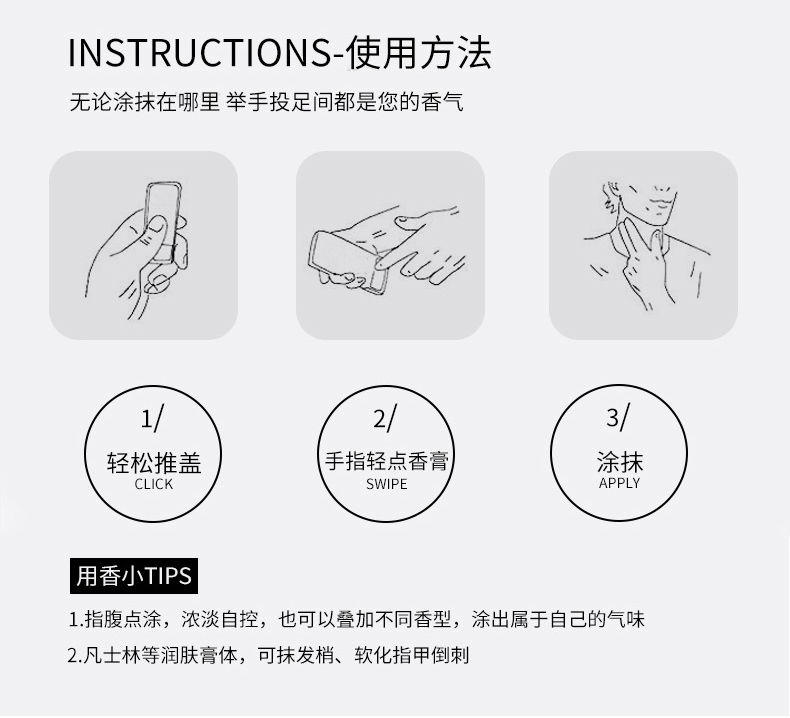 INSTRUCTIONS-使用方法

无论涂抹在哪里 举手投足间都是您的香气

1/
轻松推盖
CLICK

2/
手指轻点香膏
SWIPE

3/
涂抹
APPLY

用香小TIPS

1.指腹点涂，浓淡自控，也可以叠加不同香型，涂出属于自己的气味

2.凡士林等润肤膏体，可抹发梢、软化指甲倒刺