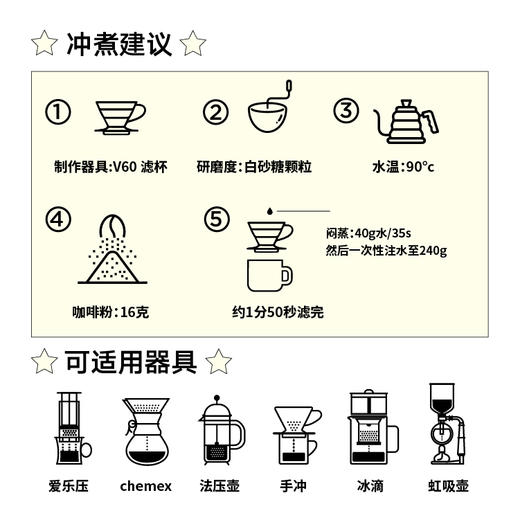 冲煮建议

①
制作器具:V60 滤杯

②
研磨度:白砂糖颗粒

③
水温:90°c

④
咖啡粉:16克

⑤
闷蒸:40g水/35s
然后一次性注水至240g
约1分50秒滤完

可适用器具

爱乐压
chemex
法压壶
手冲
冰滴
虹吸壶