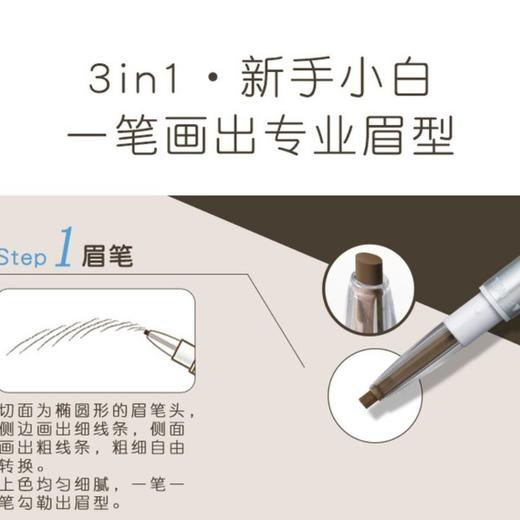 3in1 · 新手小白
一笔画出专业眉型

Step 1 眉笔

切面为椭圆形的眉笔头，侧边画出细线条，侧面画出粗线条，粗细自由转换。
上色均匀细腻，一笔一笔勾勒出眉型。