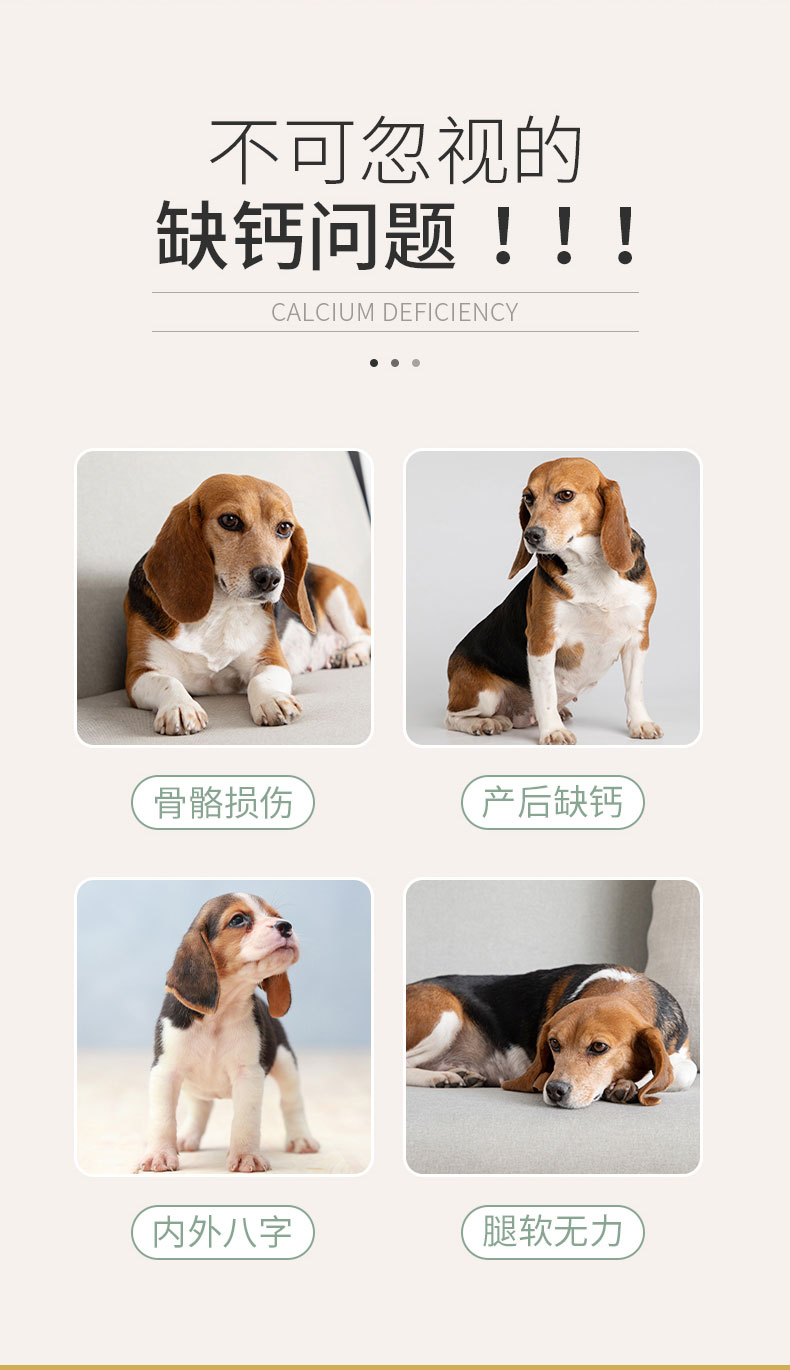 不可忽视的
缺钙问题！！！

CALCIUM DEFICIENCY

骨骼损伤

产后缺钙

内外八字

腿软无力