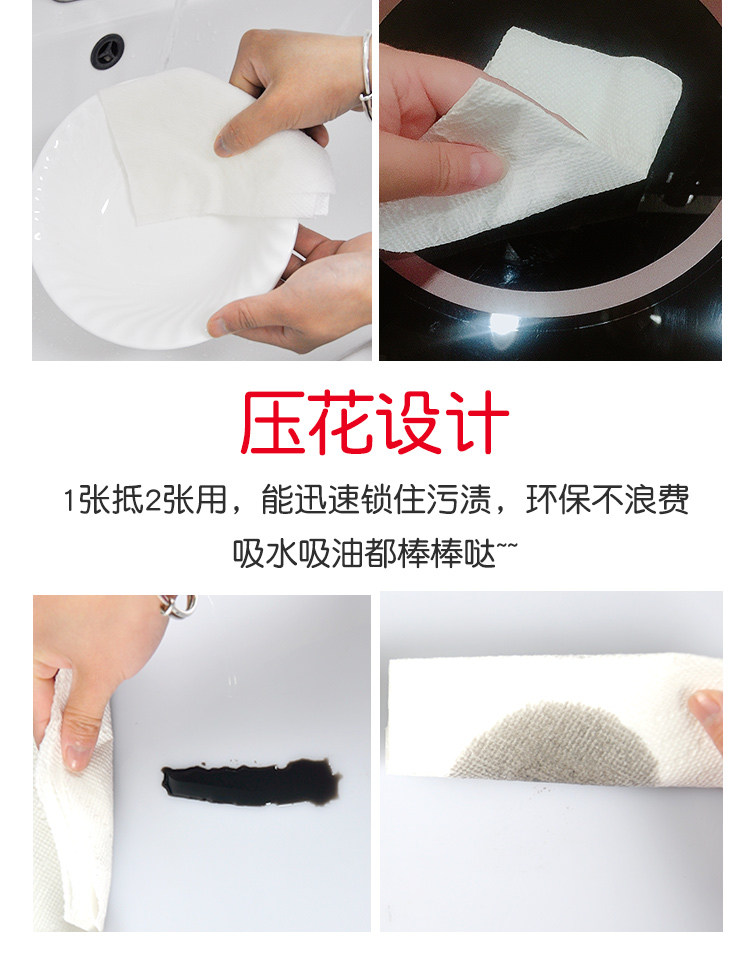 压花设计

1张抵2张用，能迅速锁住污渍，环保不浪费
吸水吸油都棒棒哒~~