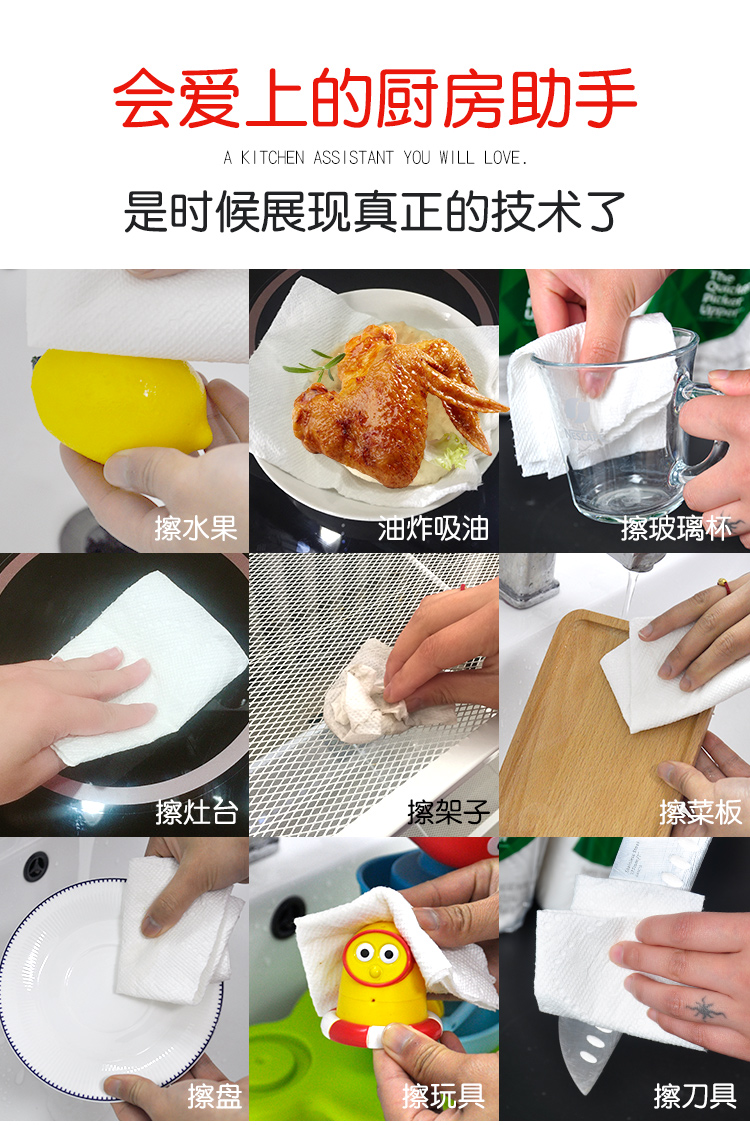 会爱上的厨房助手

A KITCHEN ASSISTANT YOU WILL LOVE.

是时候展现真正的技术了

擦水果

油炸吸油

The Quicker Picker Upper

擦玻璃杯

擦灶台

擦架子

擦菜板

擦盘

擦玩具

擦刀具