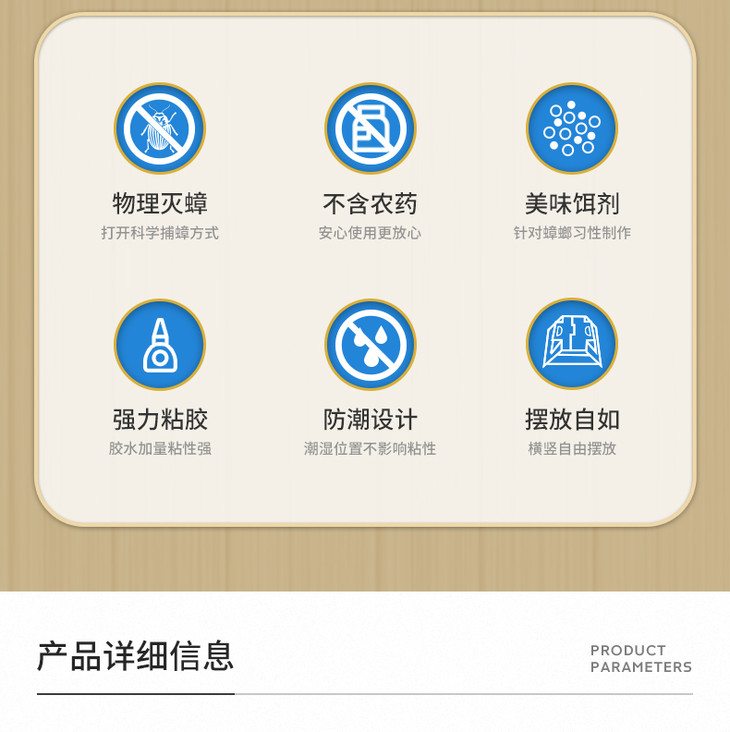 物理灭蟑
打开科学捕蟑方式

不含农药
安心使用更放心

美味饵剂
针对蟑螂习性制作

强力粘胶
胶水加量粘性强

防潮设计
潮湿位置不影响粘性

摆放自如
横竖自由摆放

产品详细信息

PRODUCT
PARAMETERS