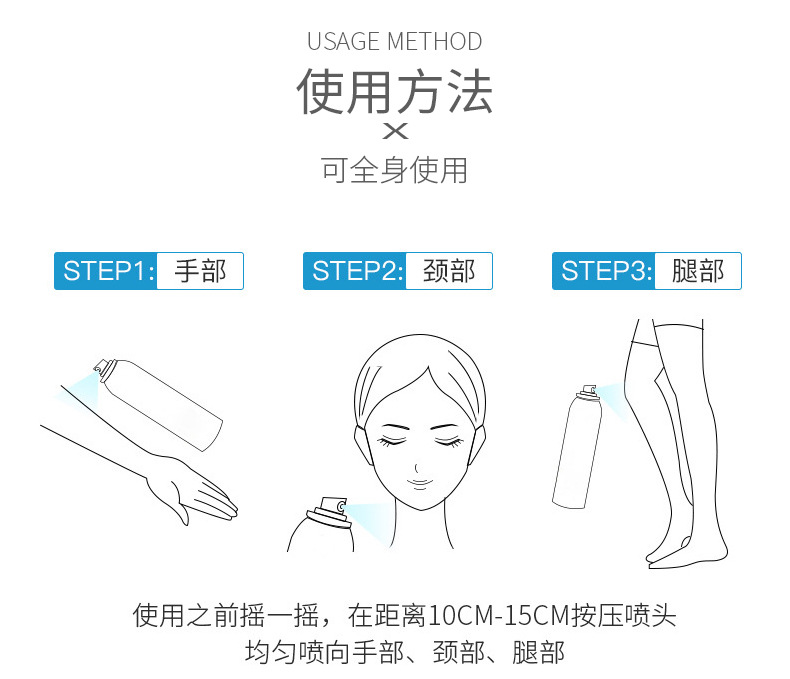 USAGE METHOD
使用方法
×
可全身使用

STEP1: 手部

STEP2: 颈部

STEP3: 腿部

使用之前摇一摇，在距离10CM-15CM按压喷头
均匀喷向手部、颈部、腿部