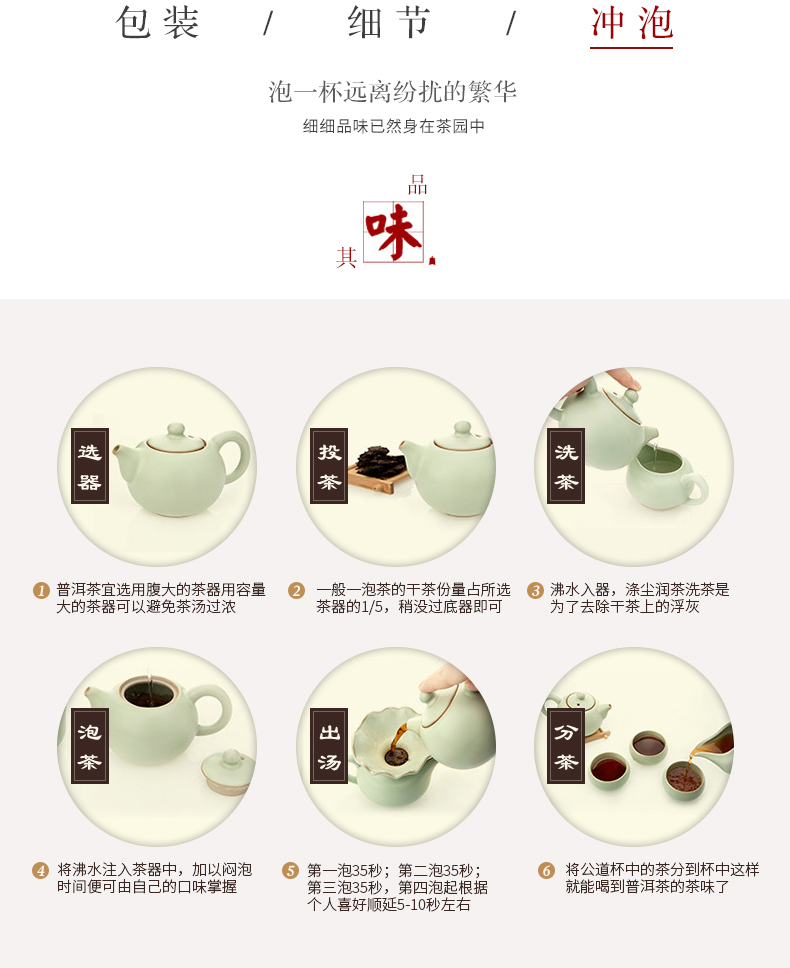 包装 / 细节 / 冲泡

泡一杯远离纷扰的繁华
细细品味已然身在茶园中

品
味
其

选器

投茶

洗茶

1 普洱茶宜选用腹大的茶器用容量大的茶器可以避免茶汤过浓

2 一般一泡茶的干茶份量占所选茶器的1/5，稍没过底器即可

3 沸水入器，涤尘润茶洗茶是为了去除干茶上的浮灰

泡茶

出汤

分茶

4 将沸水注入茶器中，加以闷泡时间便可由自己的口味掌握

5 第一泡35秒；第二泡35秒；第三泡35秒，第四泡起根据个人喜好顺延5-10秒左右

6 将公道杯中的茶分到杯中这样就能喝到普洱茶的茶味了